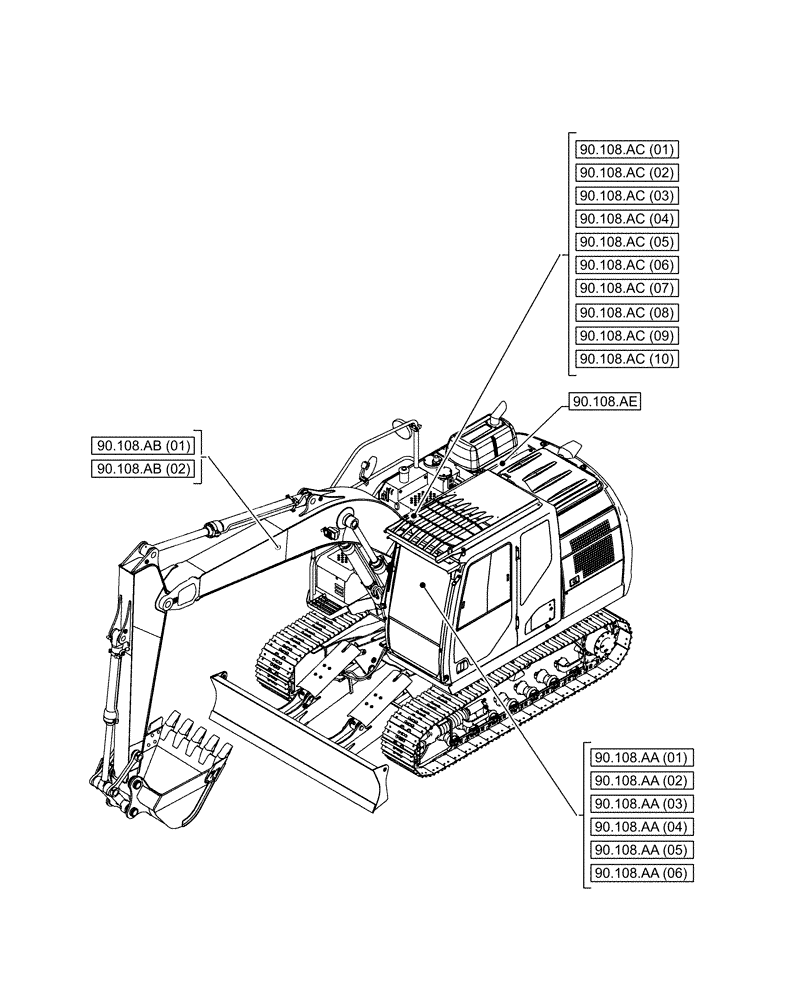 90.108.AC (01)
90.108.AC (02)
90.108.AC (03)
90.108.AC (04)
90.108.AC (05)
90.108.AC (06)
90.108.AC (07)
90.108.AC (08)
90.108.AC (09)
90.108.AC (10)

90.108.AE

90.108.AB (01)
90.108.AB (02)

90.108.AA (01)
90.108.AA (02)
90.108.AA (03)
90.108.AA (04)
90.108.AA (05)
90.108.AA (06)