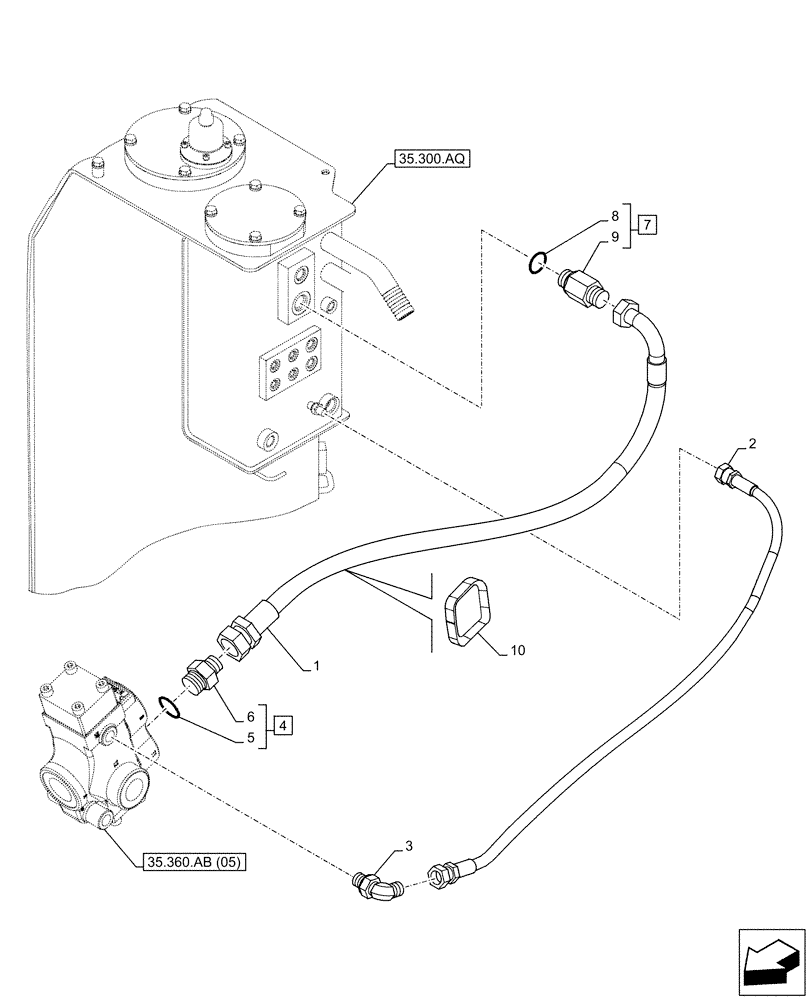 35.300.AQ

8
9
7

2

1

10

6
5
4

35.360.AB (05)

3