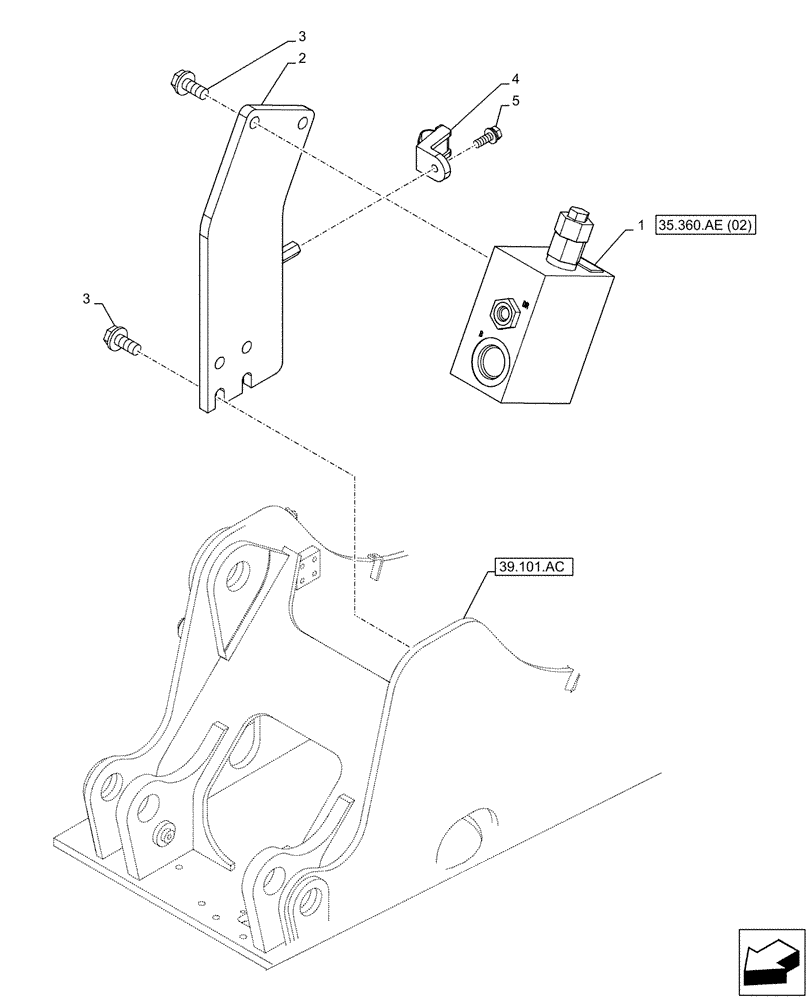 3
2
4
5
1
35.360.AE (02)
3
39.101.AC