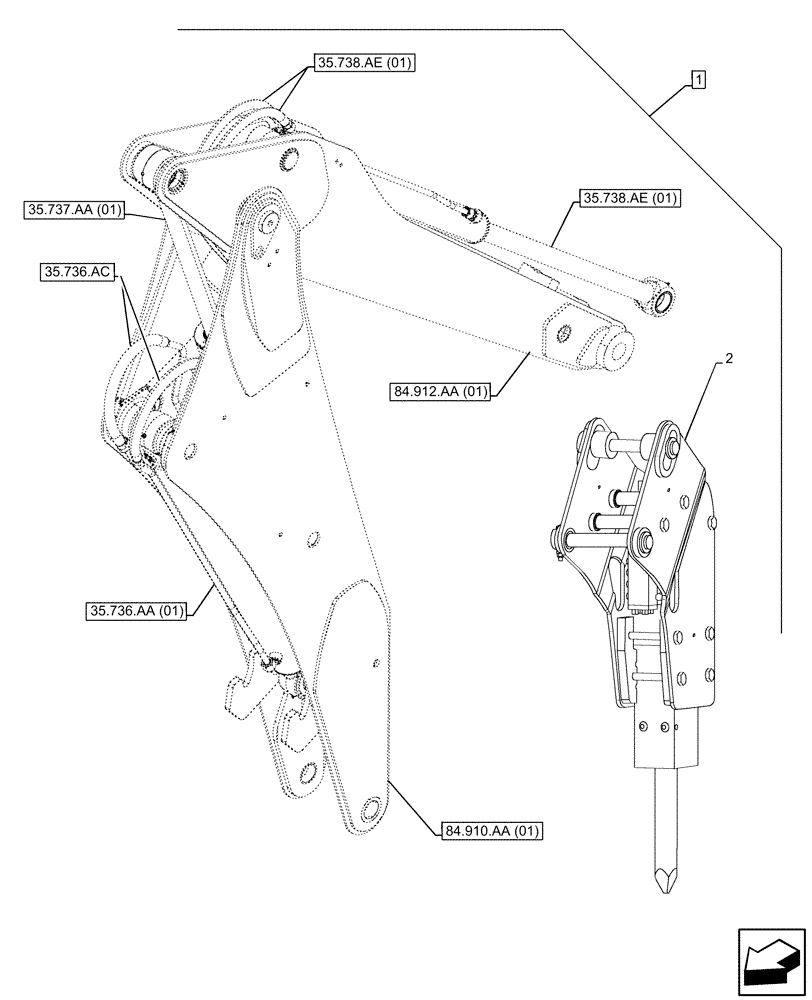 35.738.AE (01)

1

35.737.AA (01)

35.738.AE (01)

35.736.AC

84.912.AA (01)

2

35.736.AA (01)

84.910.AA (01)