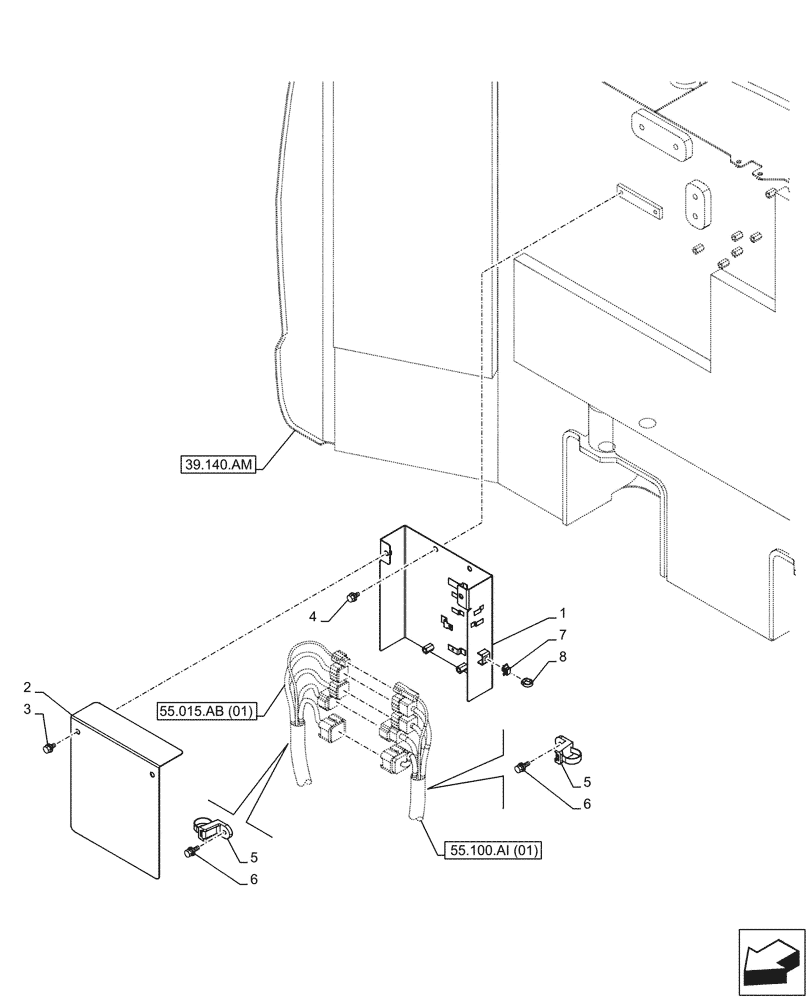 39.140.AM

4

1

7

8

2

3

55.015.AB (01)

5

6

5

6

55.100.AI (01)