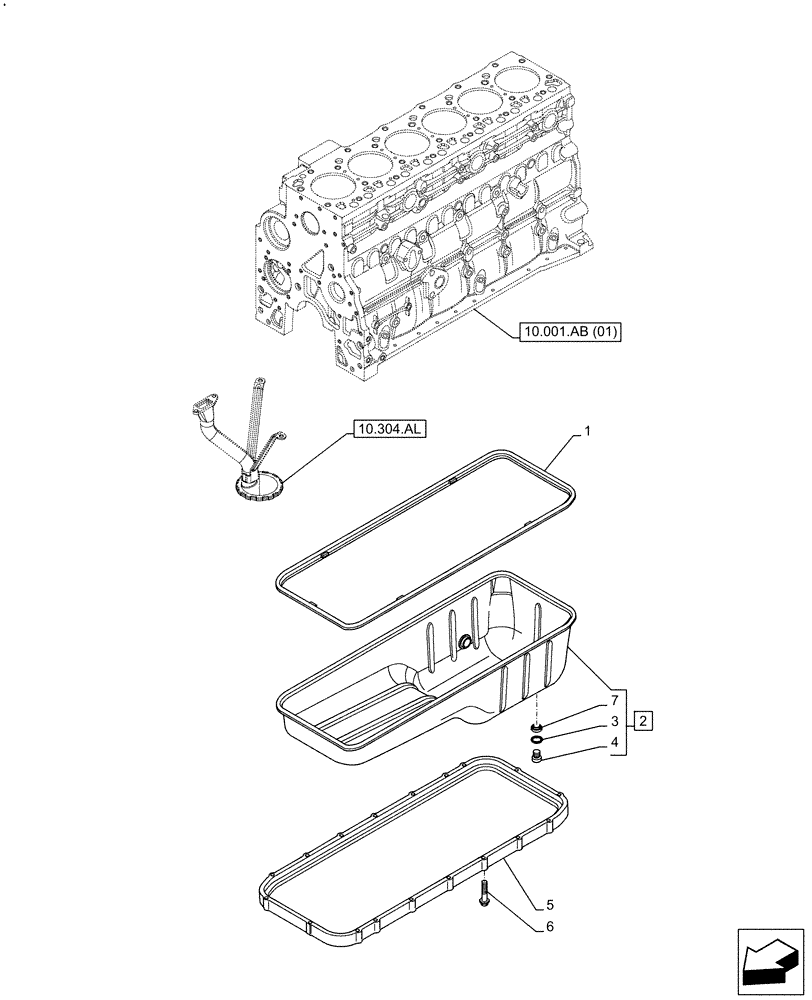 10.001.AB (01)

10.304.AL

1

7

3

2

4

5

6