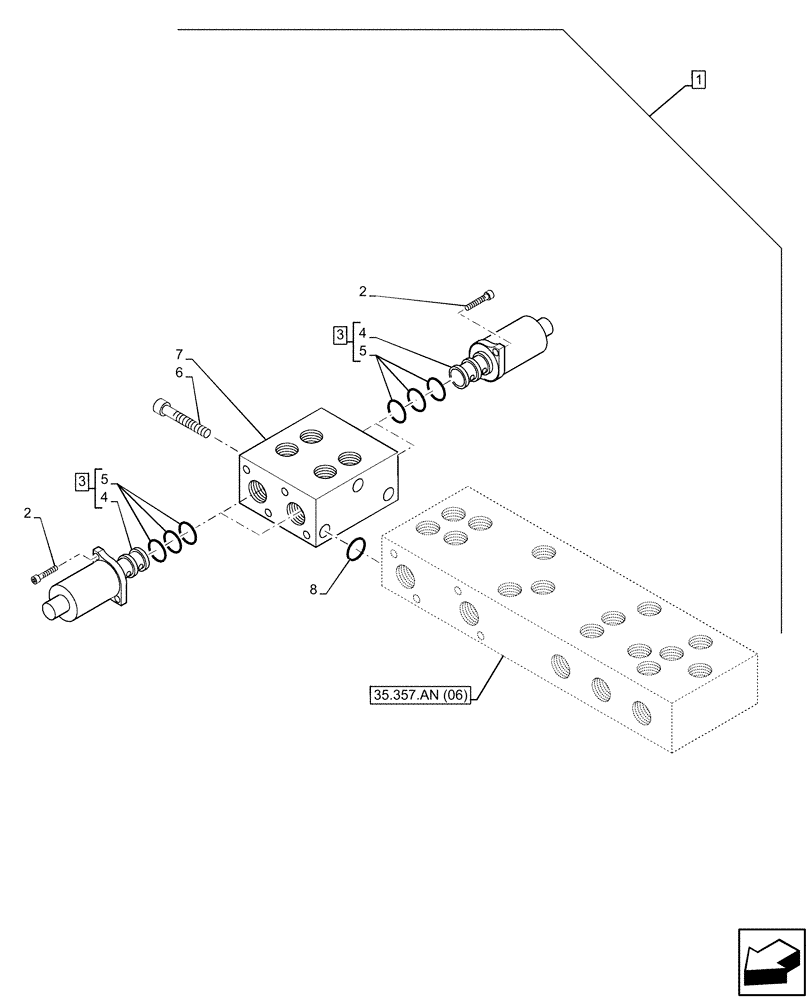 1

2

3
4
5

7
6

3
5
4

2

8

35.357.AN (06)