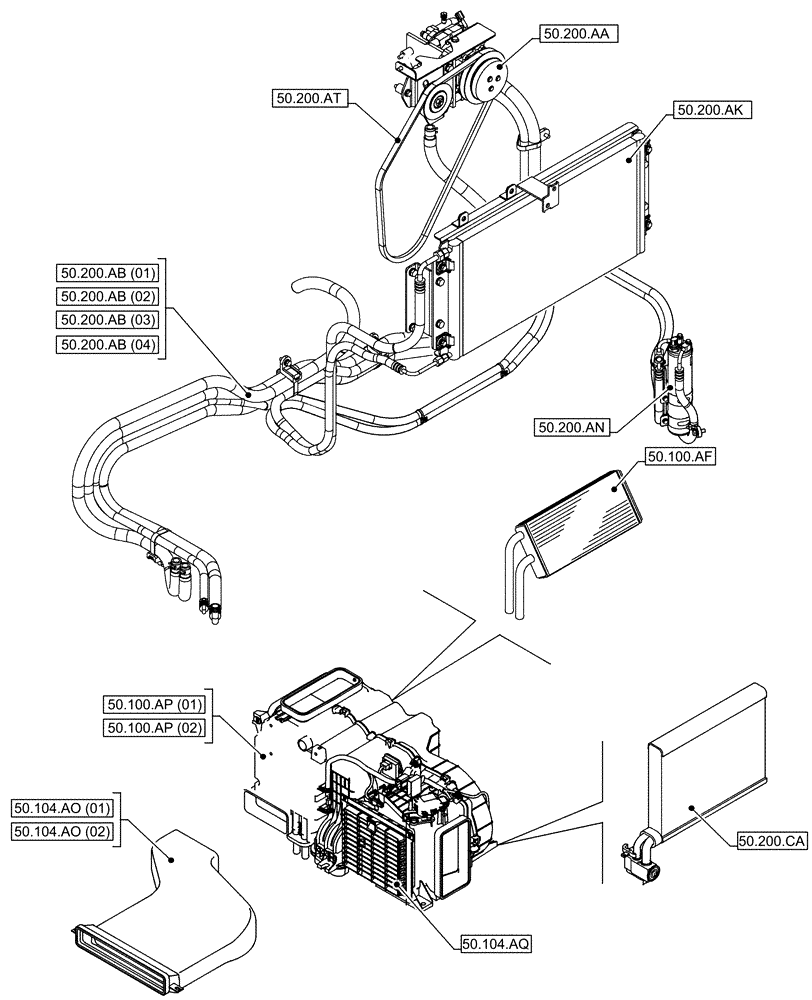 50.200.AA

50.200.AT

50.200.AK

50.200.AB (01)
50.200.AB (02)
50.200.AB (03)
50.200.AB (04)

50.200.AN

50.100.AF

50.100.AP (01)
50.100.AP (02)

50.104.AO (01)
50.104.AO (02)

50.200.CA

50.104.AQ