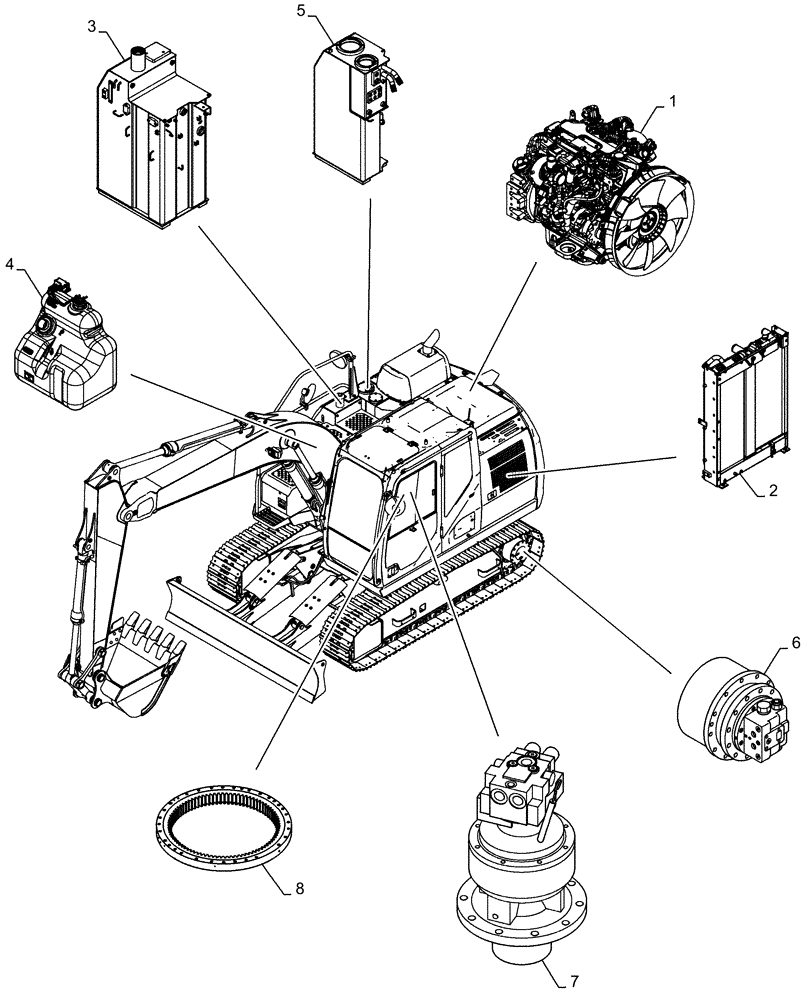 3
5
1
4
2
6
8
7