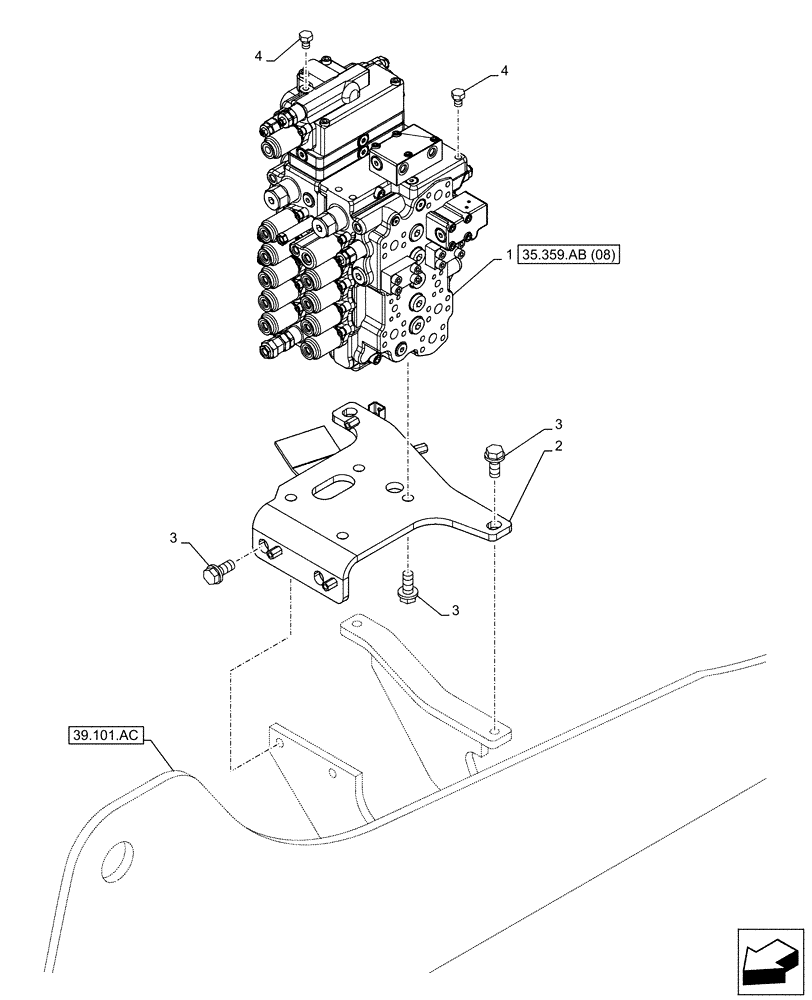 4
4
1
35.359.AB (08)
3
2
3
3
39.101.AC