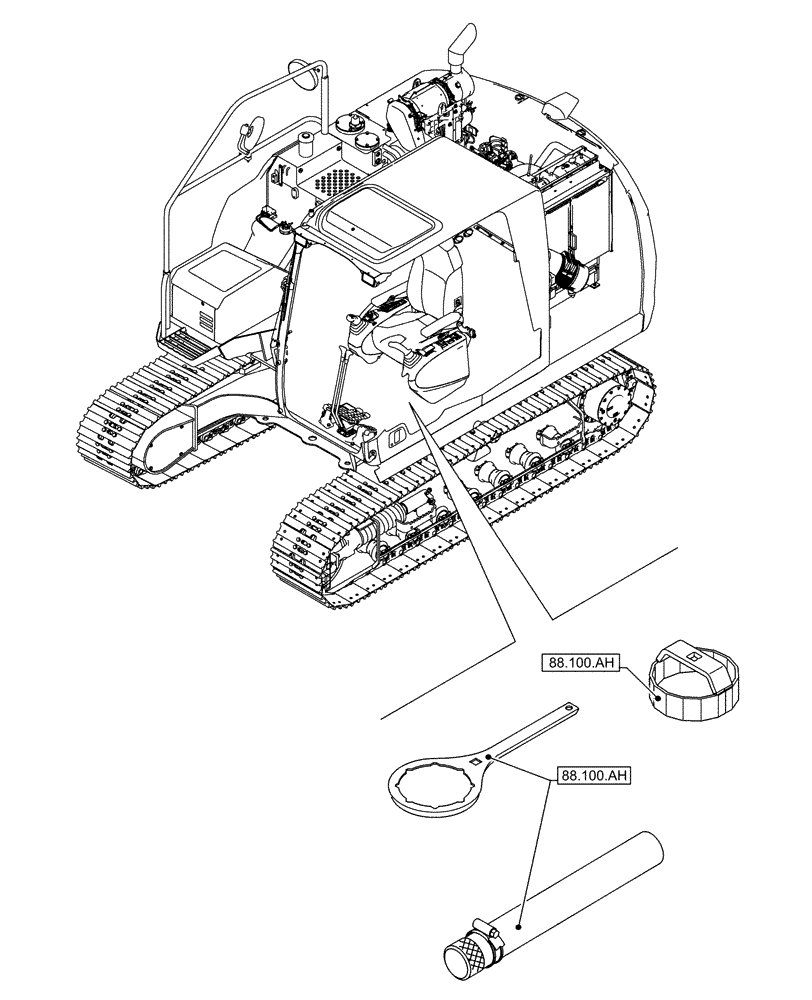 88.100.AH

88.100.AH