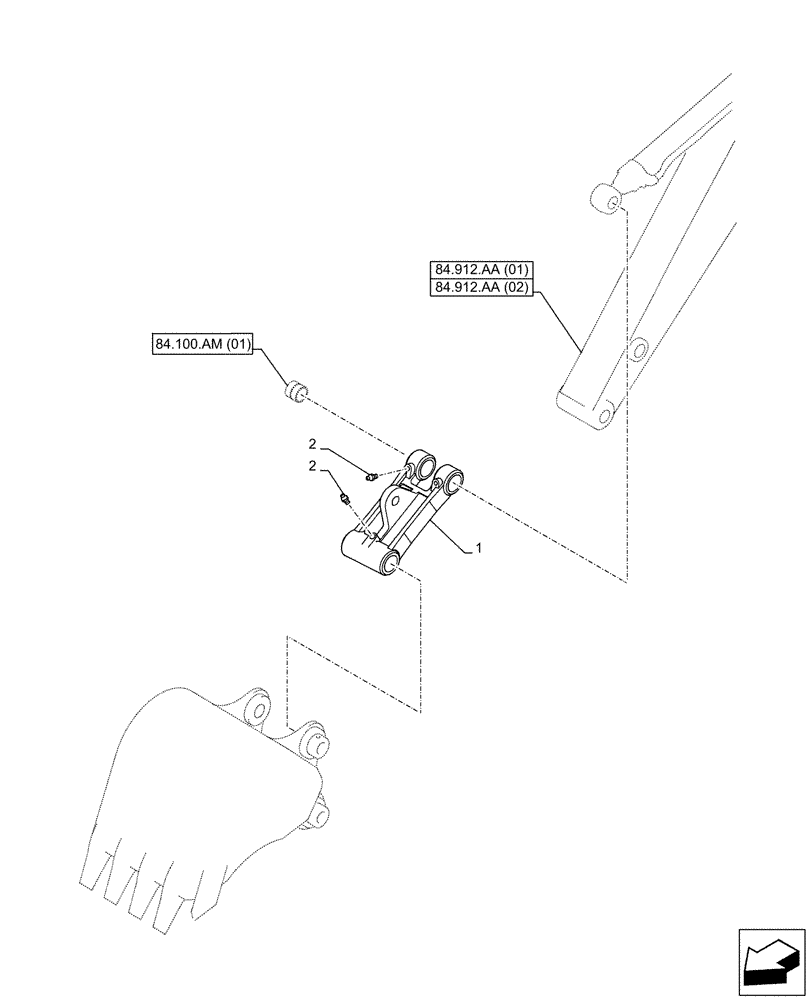 84.912.AA (01)
84.912.AA (02)

84.100.AM (01)

2

2

1