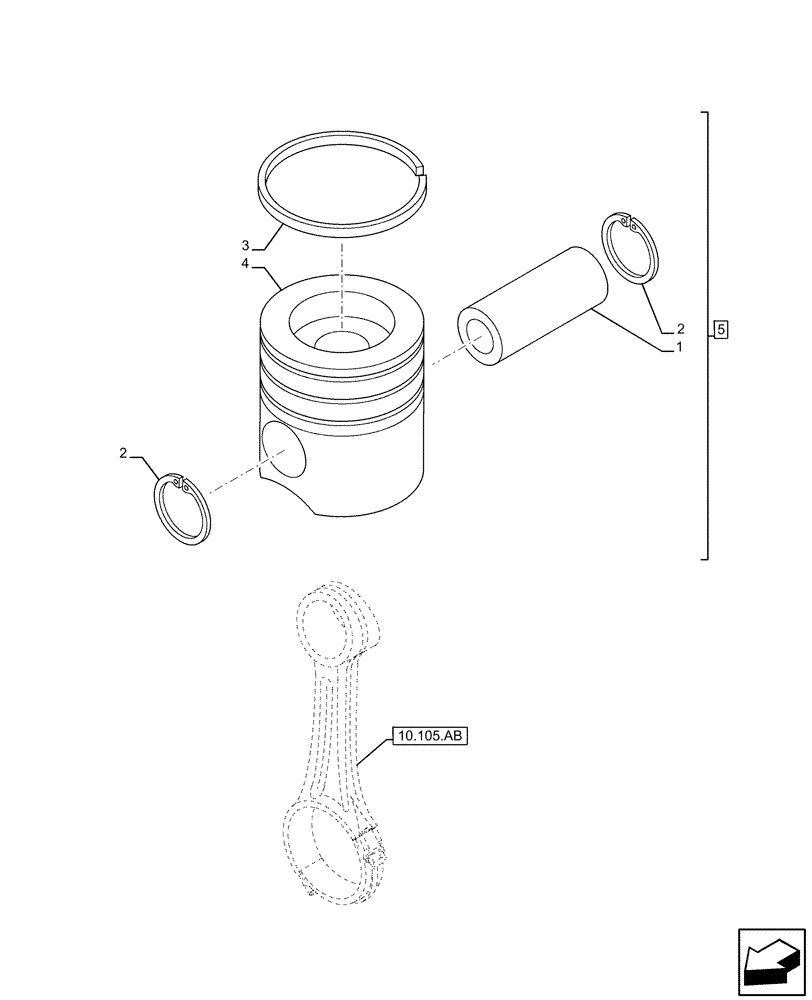 3
4
2
1
5
2
10.105.AB