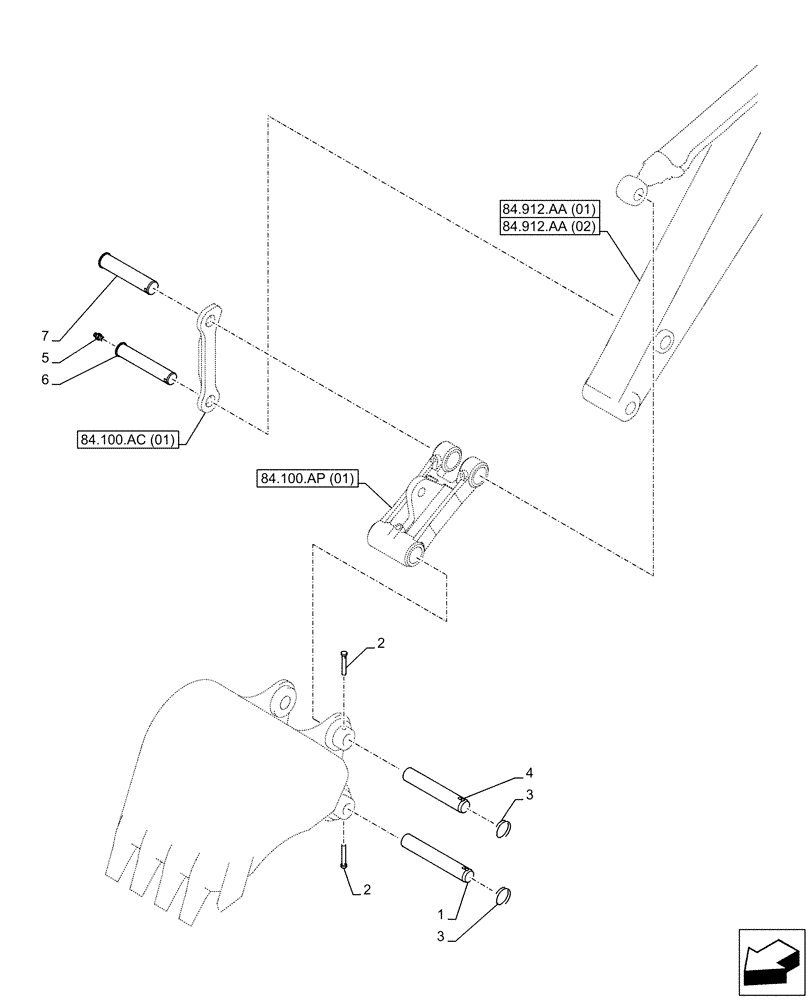 84.912.AA (01)
84.912.AA (02)

7
5
6

84.100.AC (01)

84.100.AP (01)

2
4
3
2
1
3