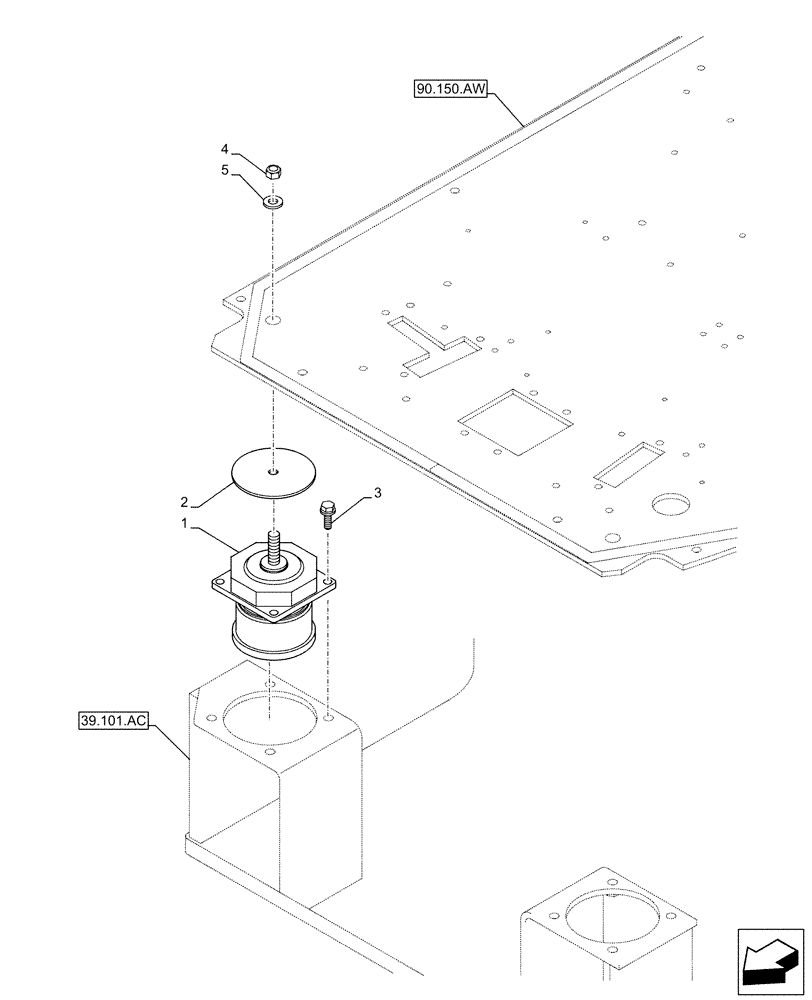 90.150.AW
4
5
2
3
1
39.101.AC