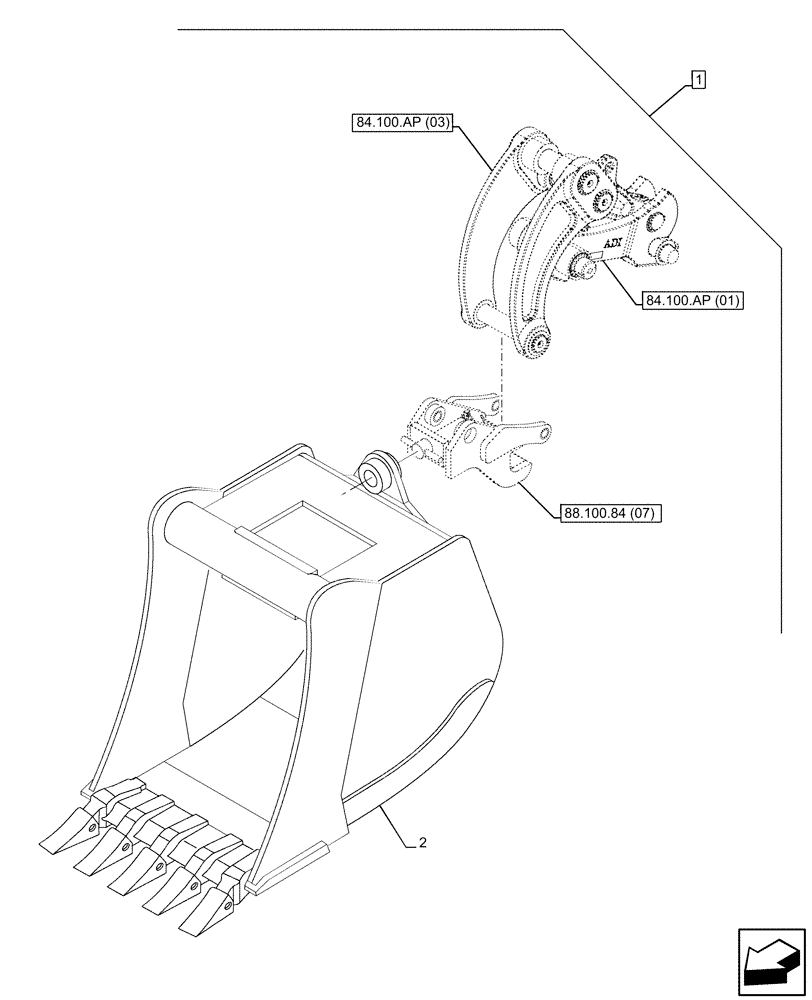 1

84.100.AP (03)

ADX

84.100.AP (01)

88.100.84 (07)

2