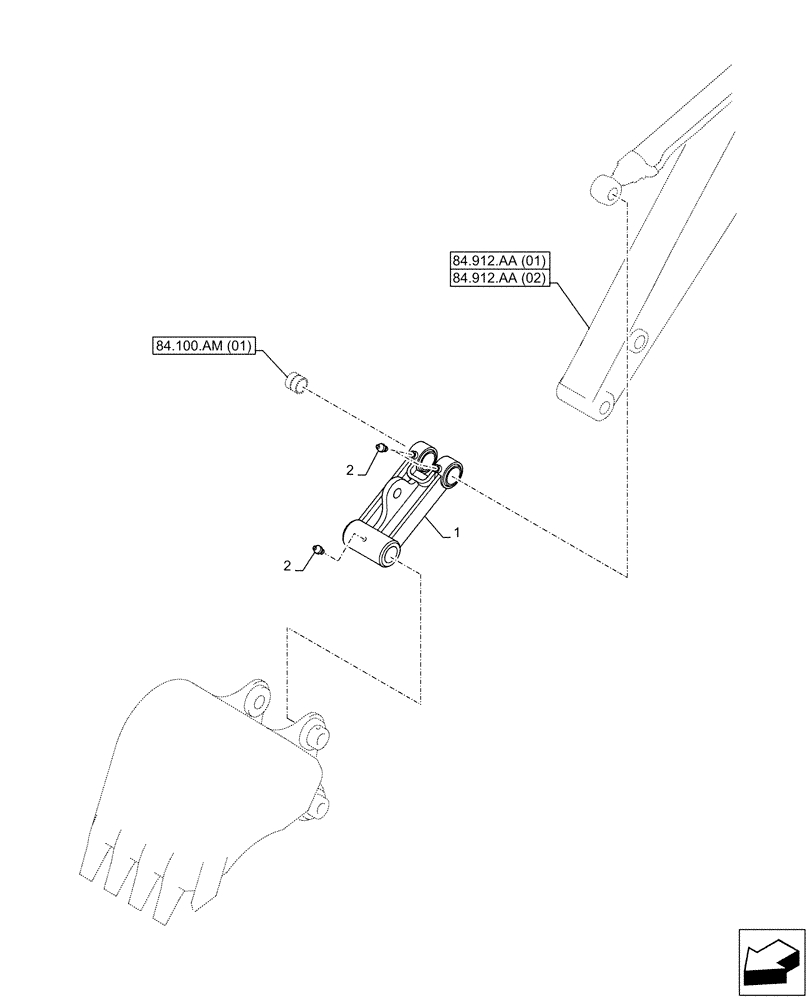 84.912.AA (01)
84.912.AA (02)

84.100.AM (01)

2

1

2