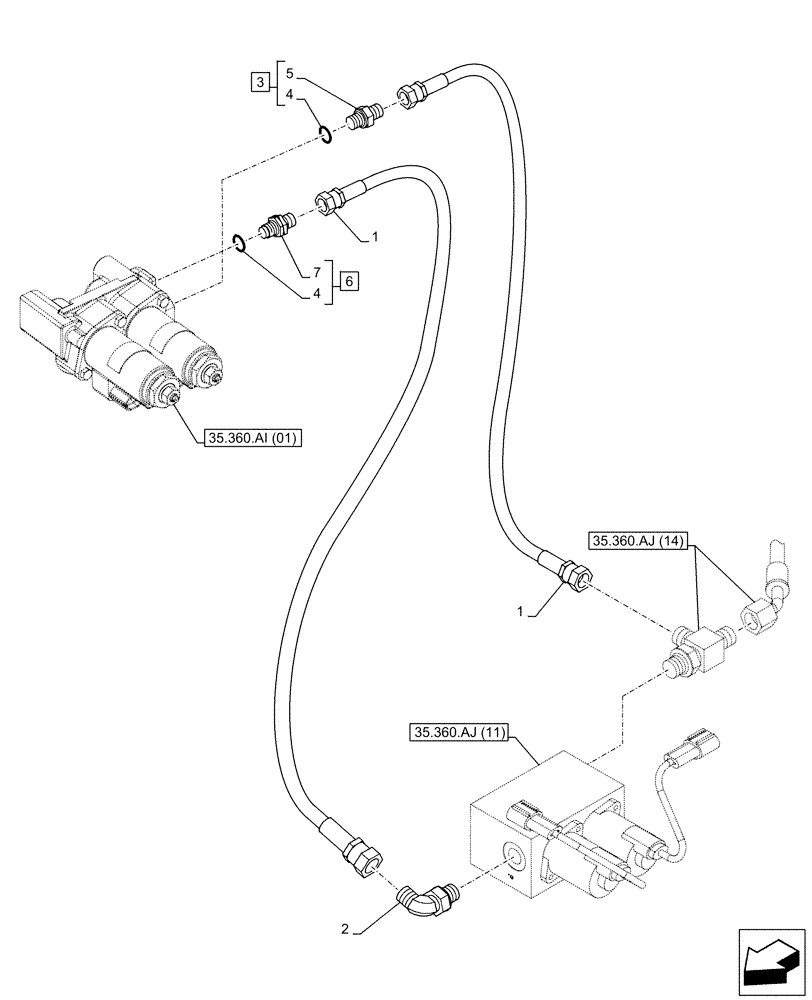 3
5
4
1
7
4
6
35.360.AI (01)
35.360.AJ (14)
1
35.360.AJ (11)
2