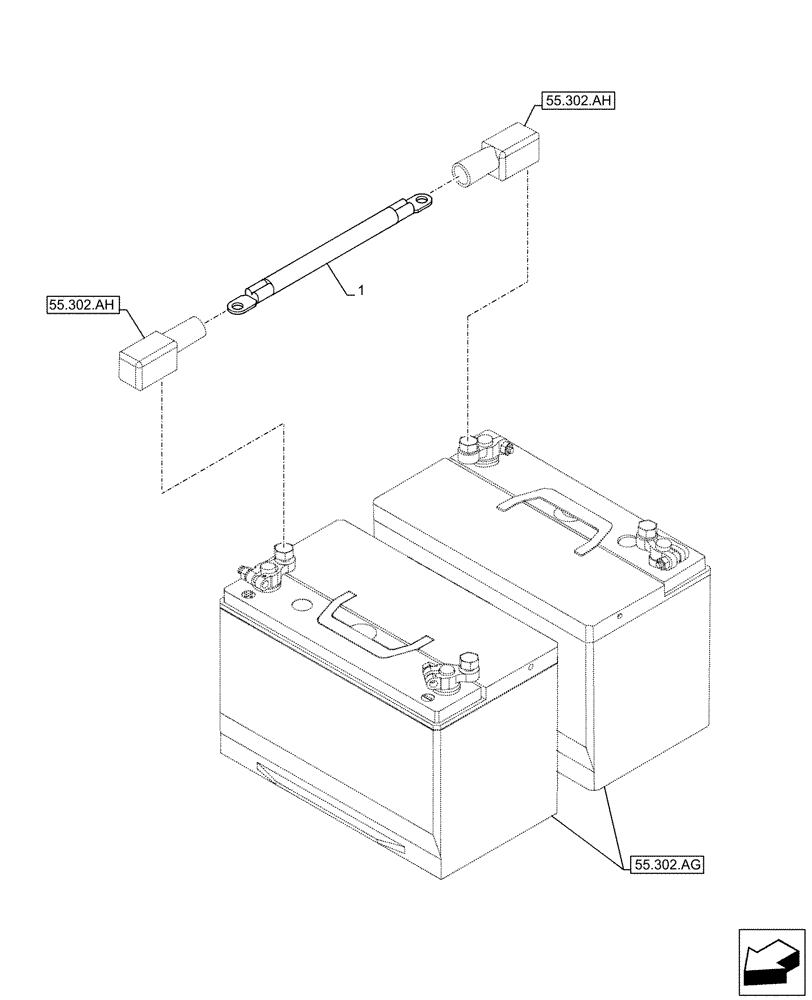 55.302.AH

1

55.302.AH

55.302.AG