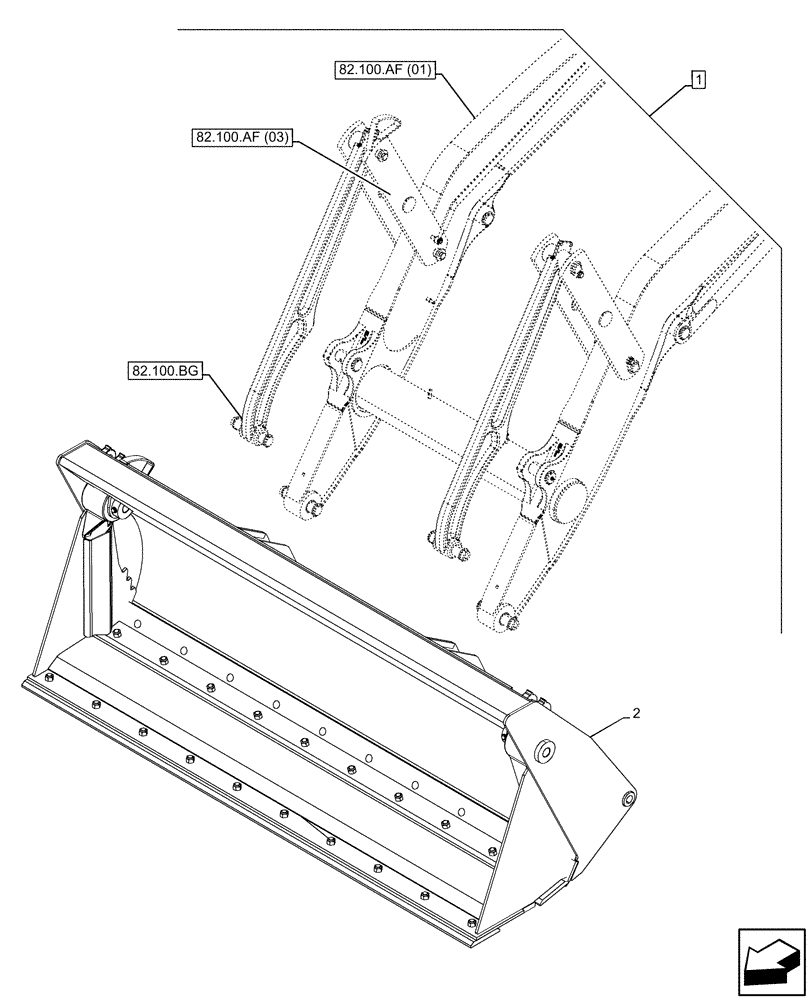 82.100.AF (01)
1
82.100.AF (03)
82.100.BG
2