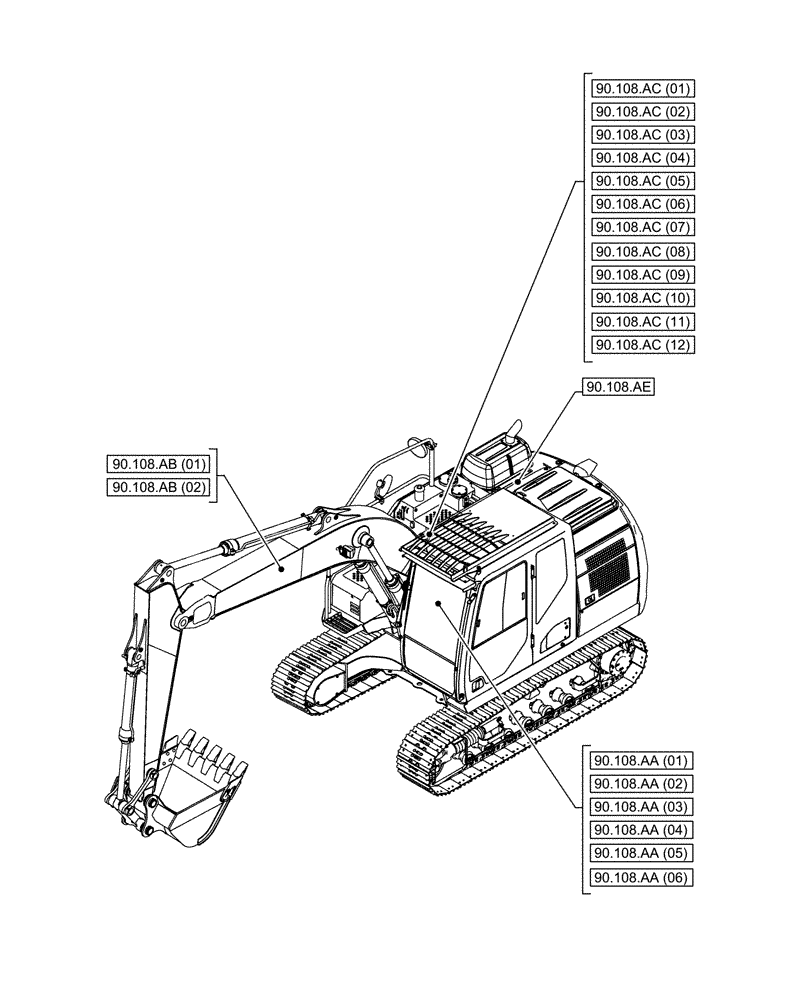 90.108.AC (01)
90.108.AC (02)
90.108.AC (03)
90.108.AC (04)
90.108.AC (05)
90.108.AC (06)
90.108.AC (07)
90.108.AC (08)
90.108.AC (09)
90.108.AC (10)
90.108.AC (11)
90.108.AC (12)

90.108.AE

90.108.AB (01)
90.108.AB (02)

90.108.AA (01)
90.108.AA (02)
90.108.AA (03)
90.108.AA (04)
90.108.AA (05)
90.108.AA (06)