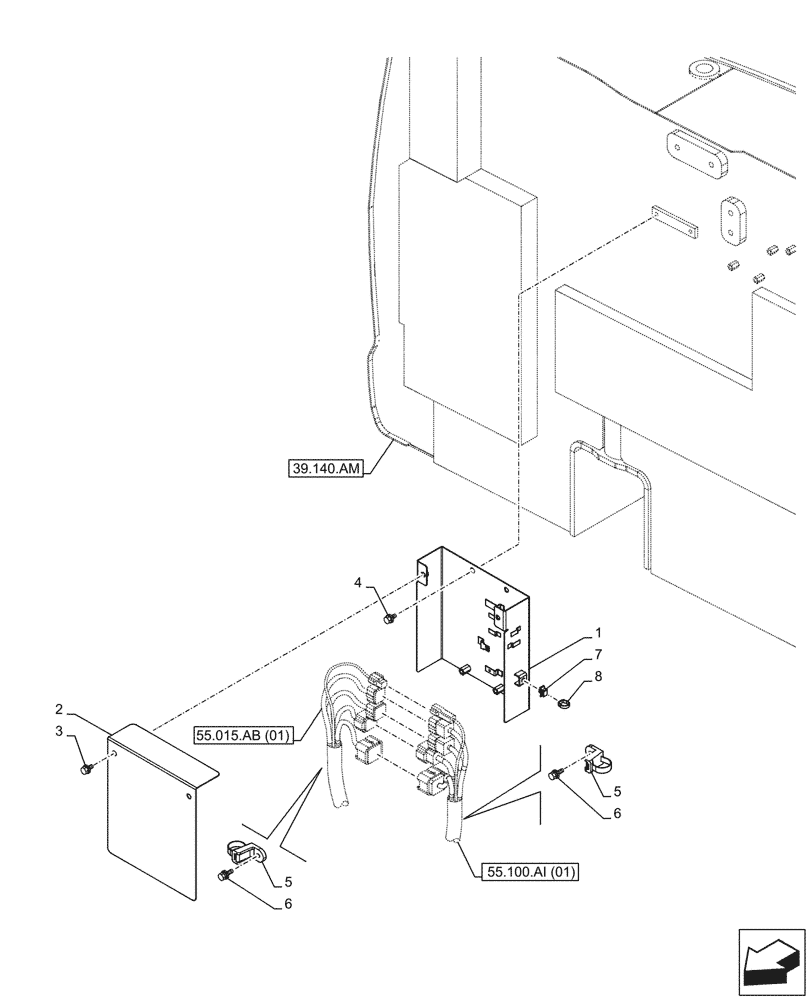 39.140.AM
4
1
7
8
2
3
55.015.AB (01)
5
6
5
6
55.100.AI (01)