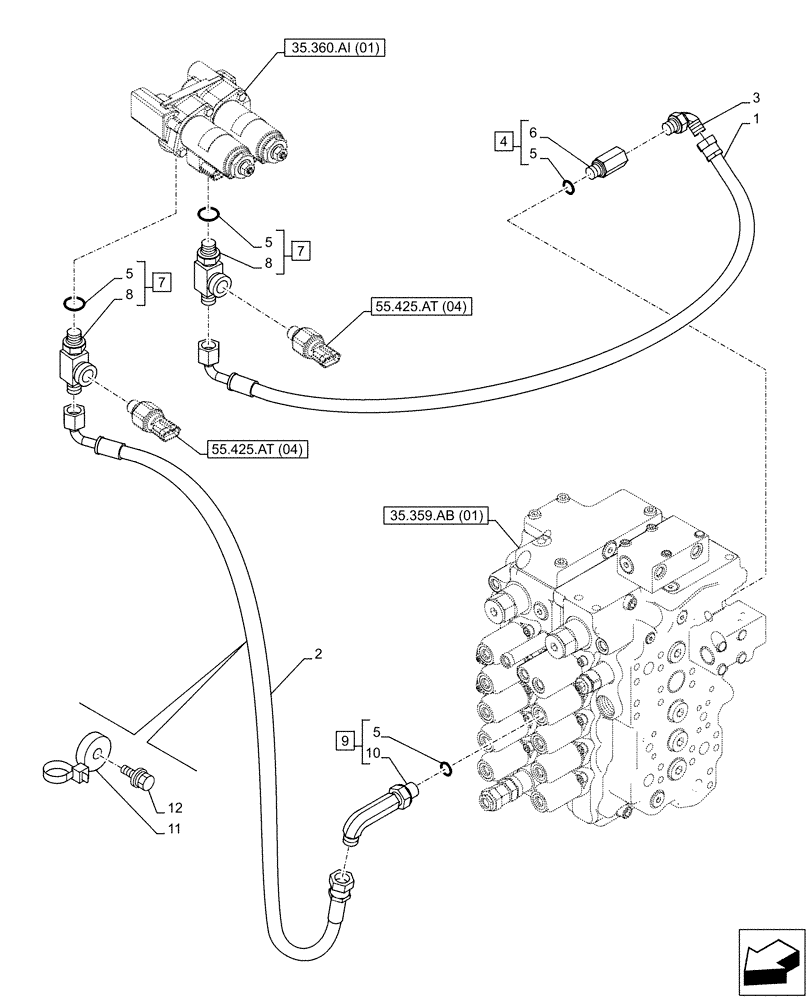 35.360.AI (01)

3

1

4

6

5

5

8

7

5

8

7

55.425.AT (04)

55.425.AT (04)

35.359.AB (01)

2

9

5

10

12

11