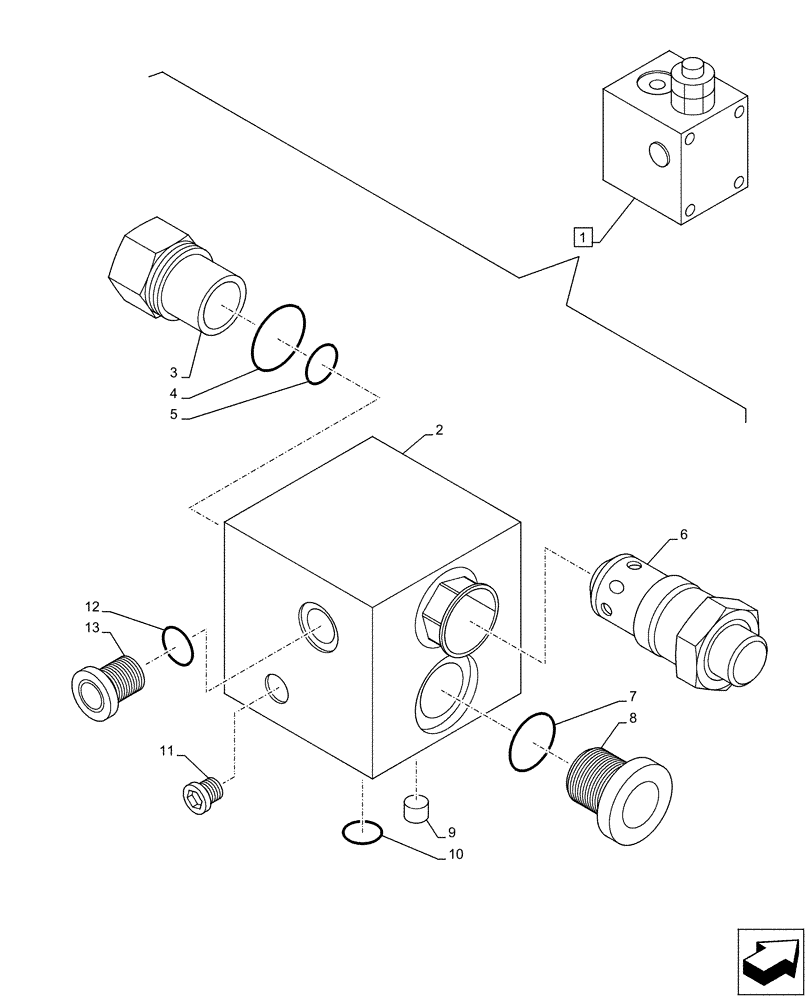 1
3
4
5
2
6
12
13
7
8
11
9
10