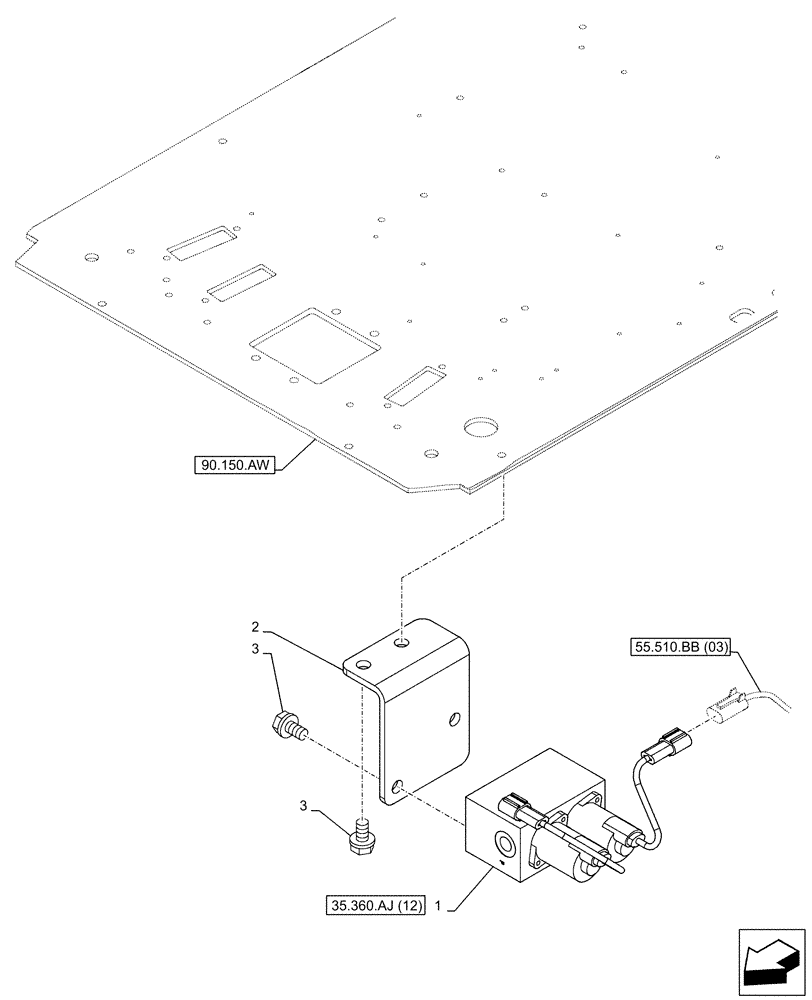 90.150.AW

2

3

55.510.BB (03)

3

35.360.AJ (12)

1