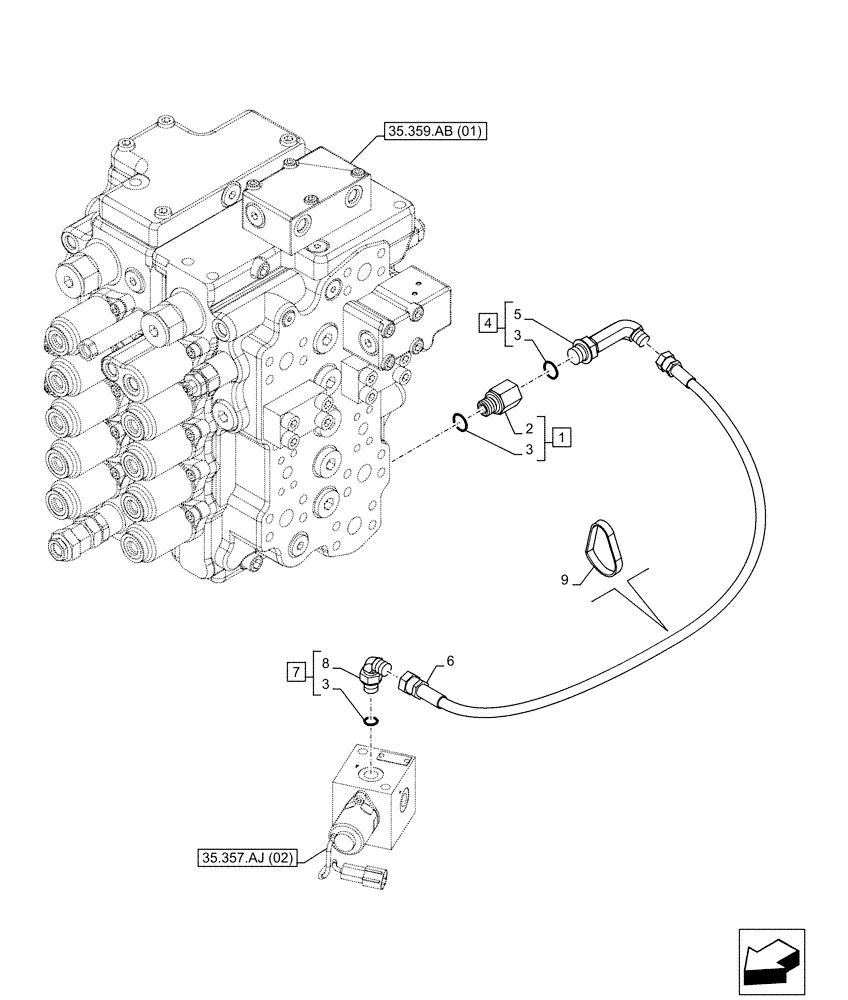 35.359.AB (01)

4
5
3

2
3
1

9

7
8
3

6

35.357.AJ (02)