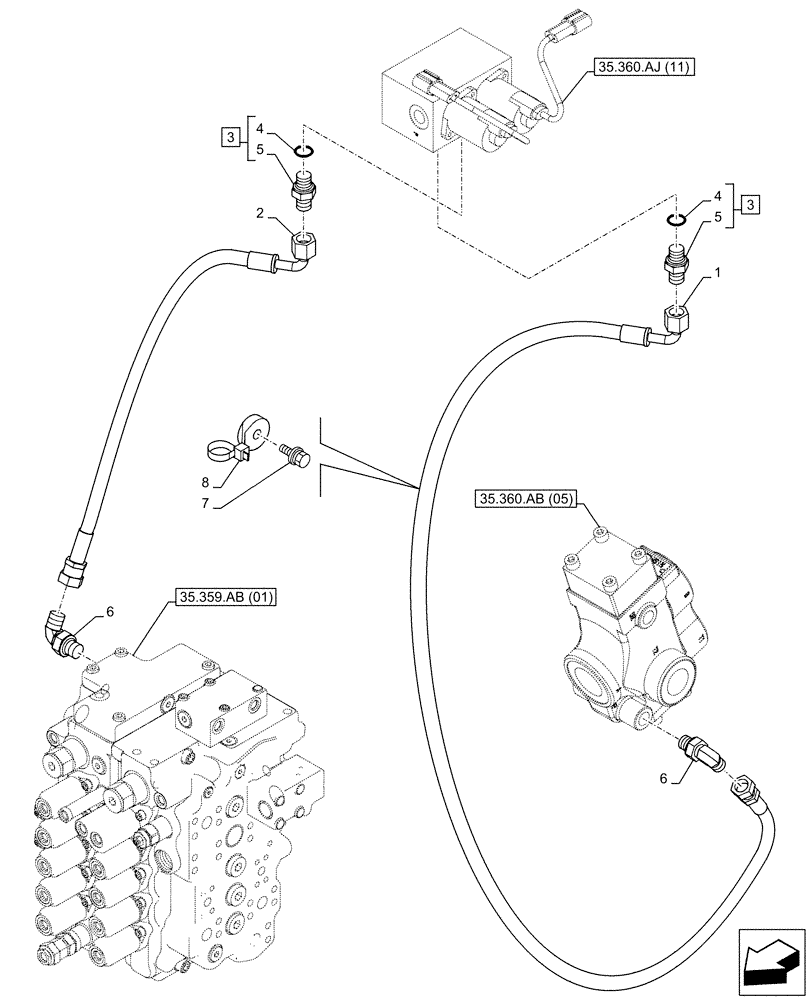 35.360.AJ (11)
3
4
5
2
4
5
3
1
8
7
35.360.AB (05)
6
35.359.AB (01)
6