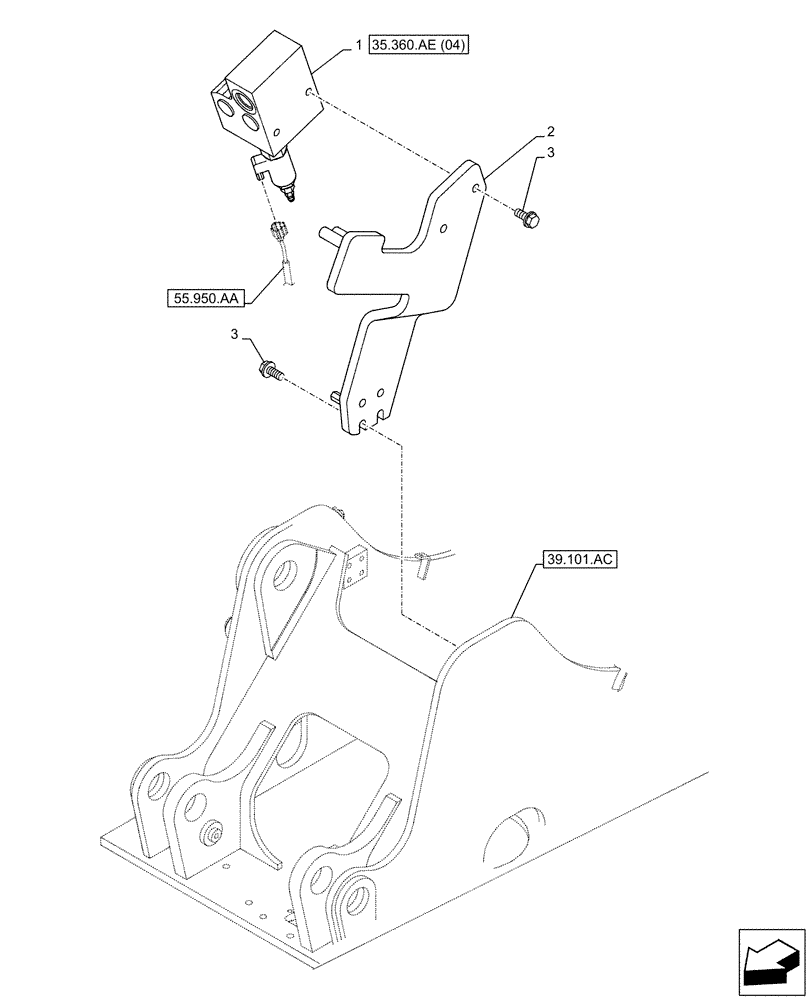 1 35.360.AE (04)

2

3

55.950.AA

3

39.101.AC