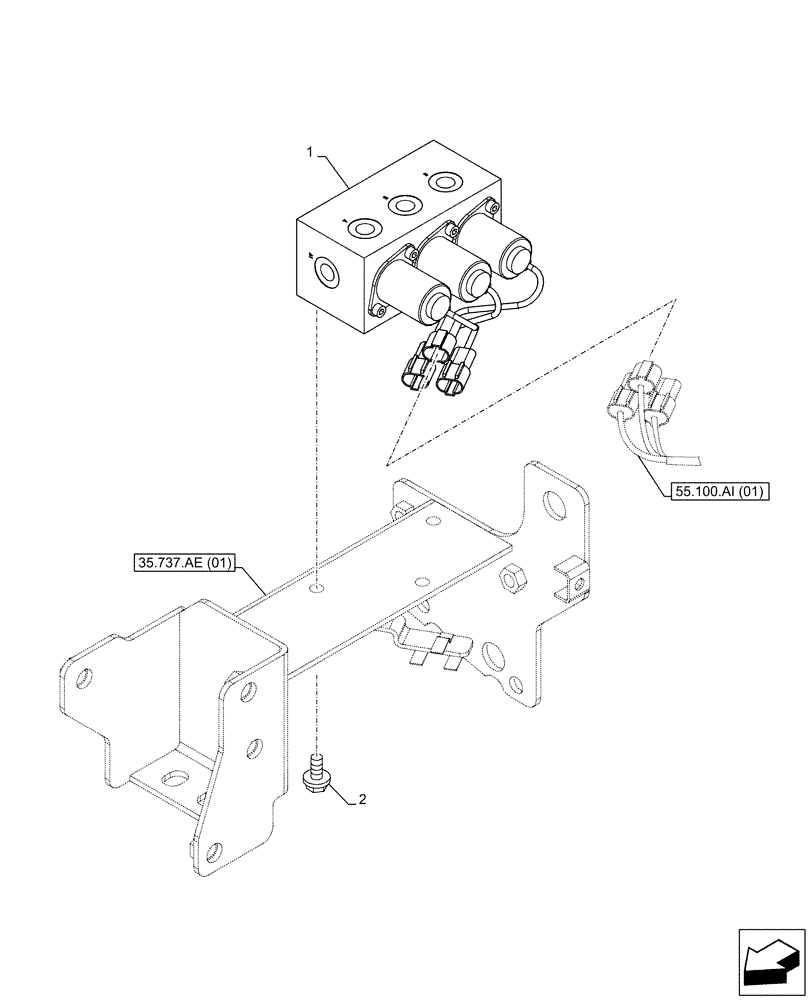 1

55.100.AI (01)

35.737.AE (01)

2