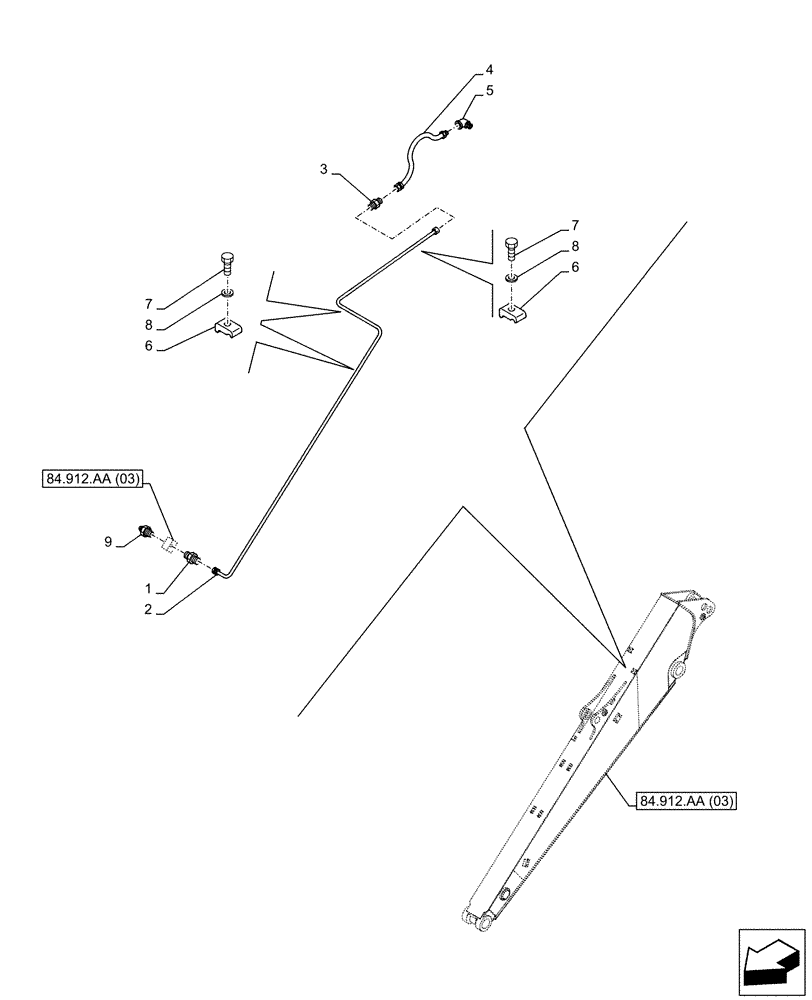 4
5
3
7
8
6
7
8
6
84.912.AA (03)
9
1
2
84.912.AA (03)