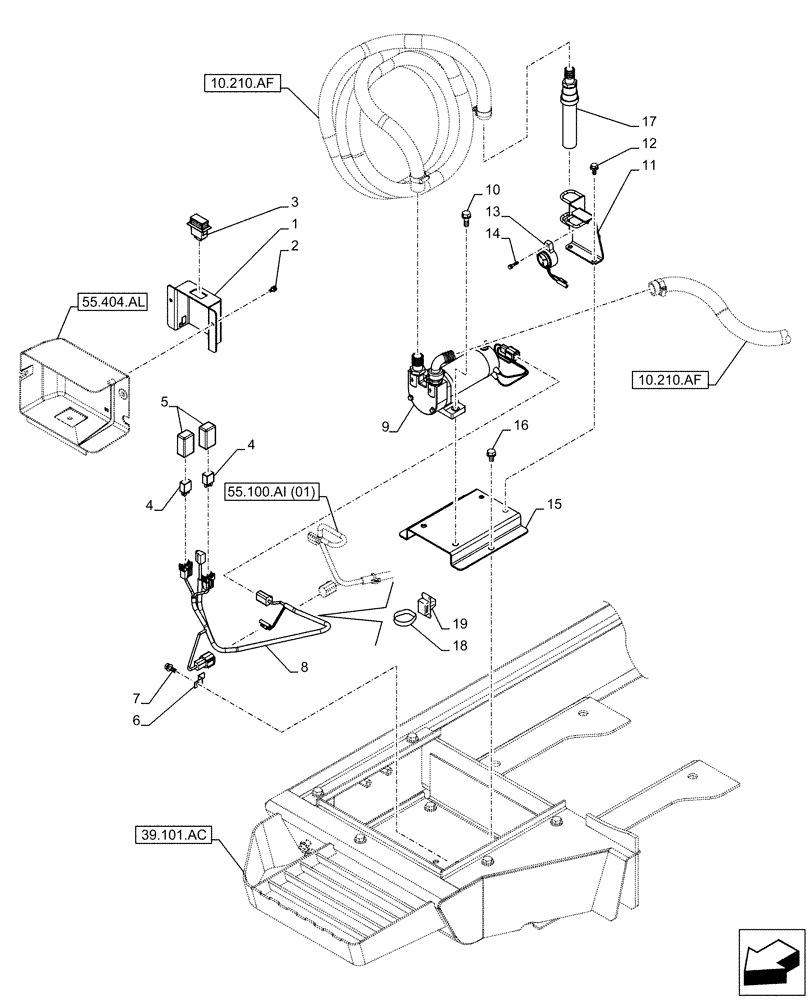 10.210.AF
17
12
11
10
13
14
3
1
2
55.404.AL
10.210.AF
9
16
5
4
4
55.100.AI (01)
15
19
18
8
7
6
39.101.AC