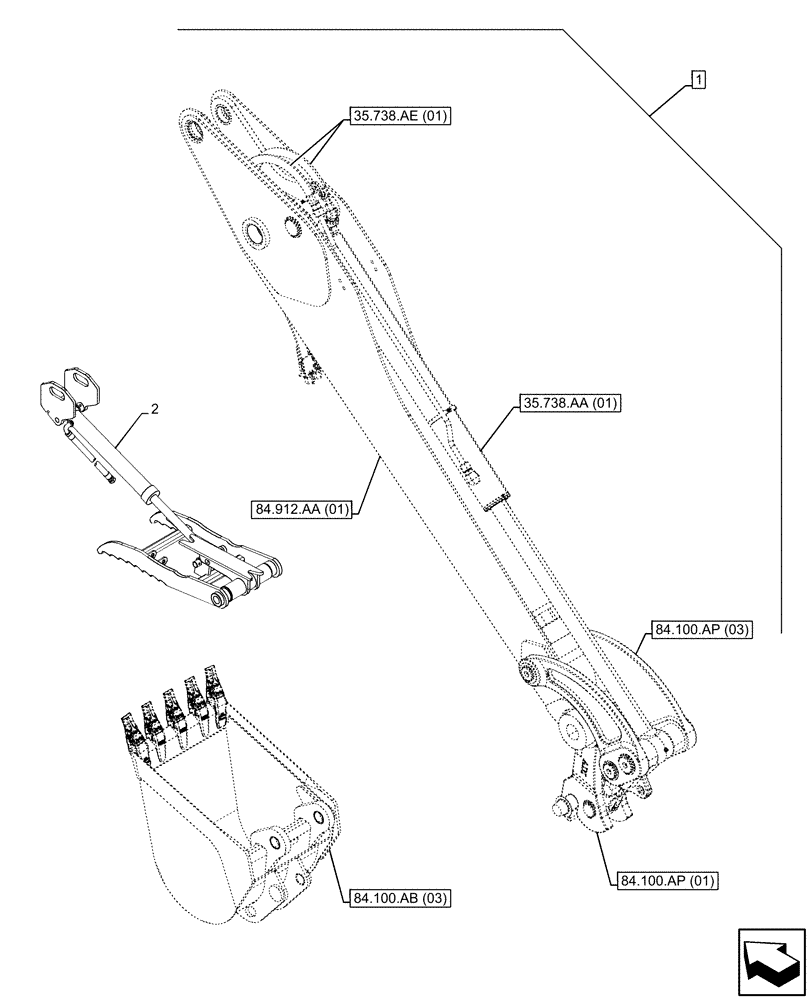 1

35.738.AE (01)

2

35.738.AA (01)

84.912.AA (01)

84.100.AP (03)

84.100.AB (03)

84.100.AP (01)