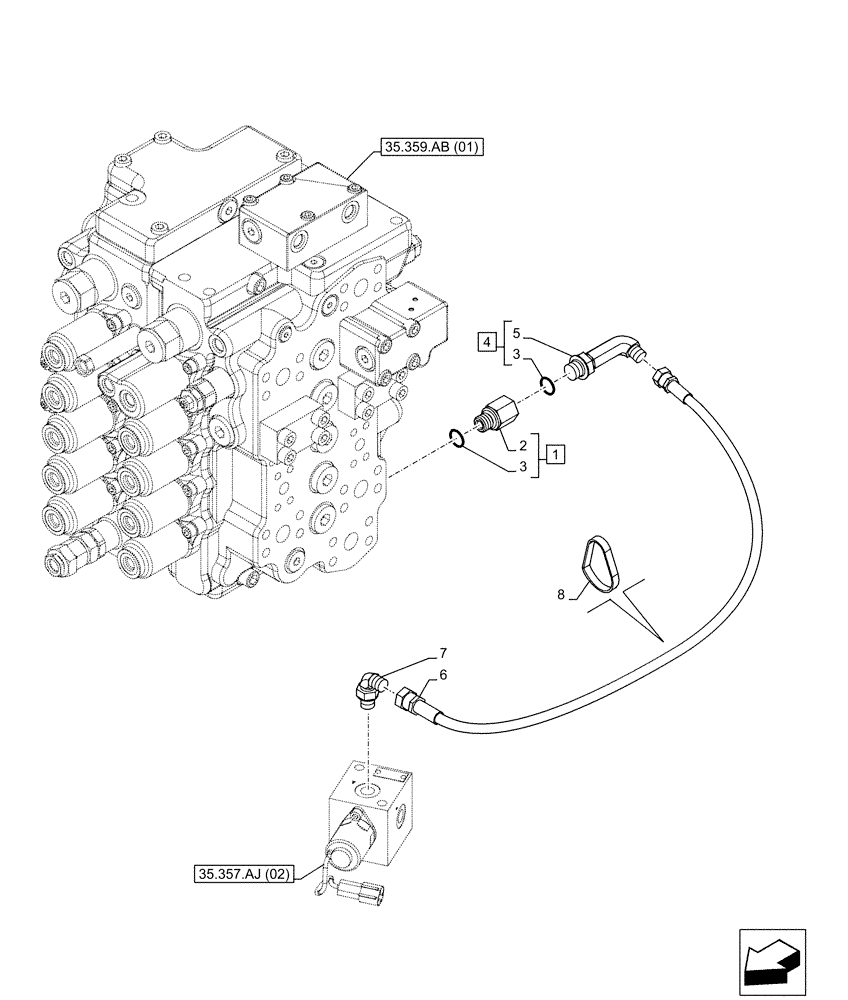 35.359.AB (01)

4
5
3
2
3
1
8
7
6
35.357.AJ (02)