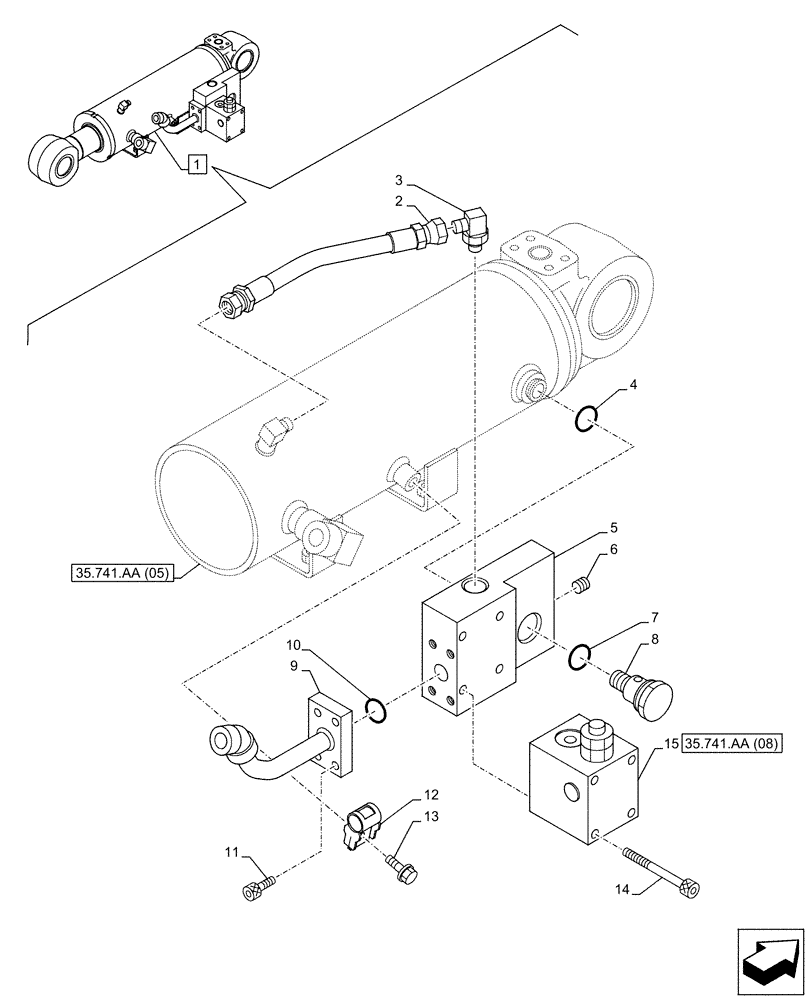 1
3
2
4
35.741.AA (05)
5
6
7
8
10
9
15 35.741.AA (08)
12
13
11
14