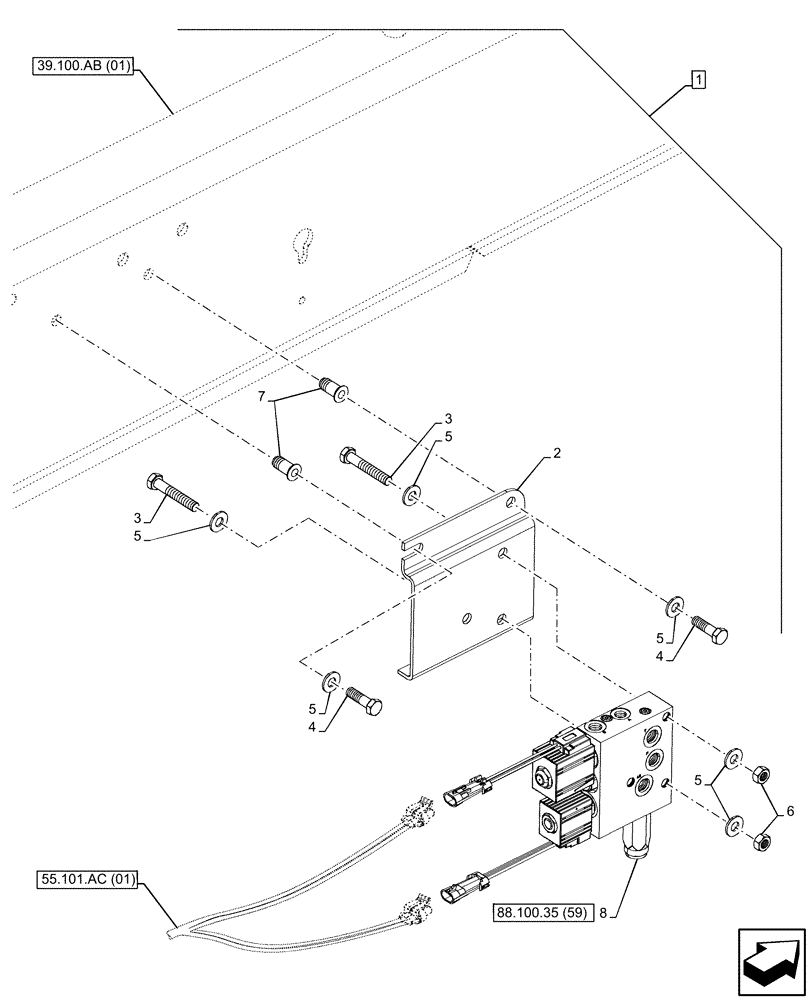 39.100.AB (01)
1
7
3
5
2
3
5
5
4
5
4
5
6
55.101.AC (01)
88.100.35 (59)
8