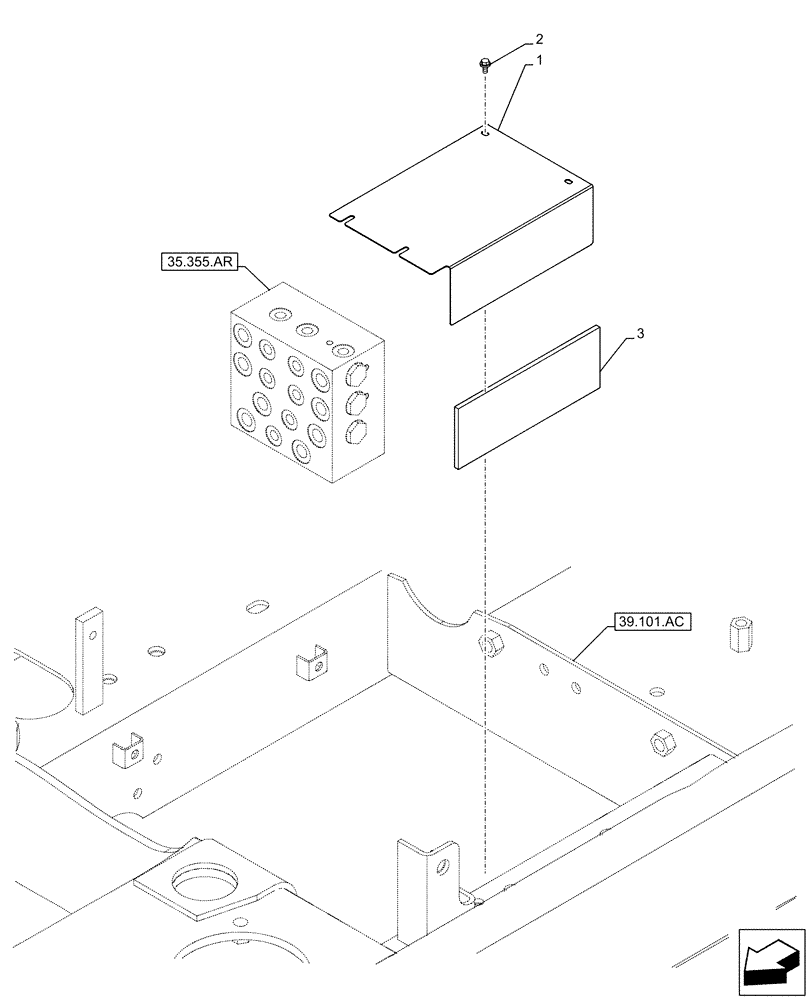 2
1
35.355.AR
3
39.101.AC