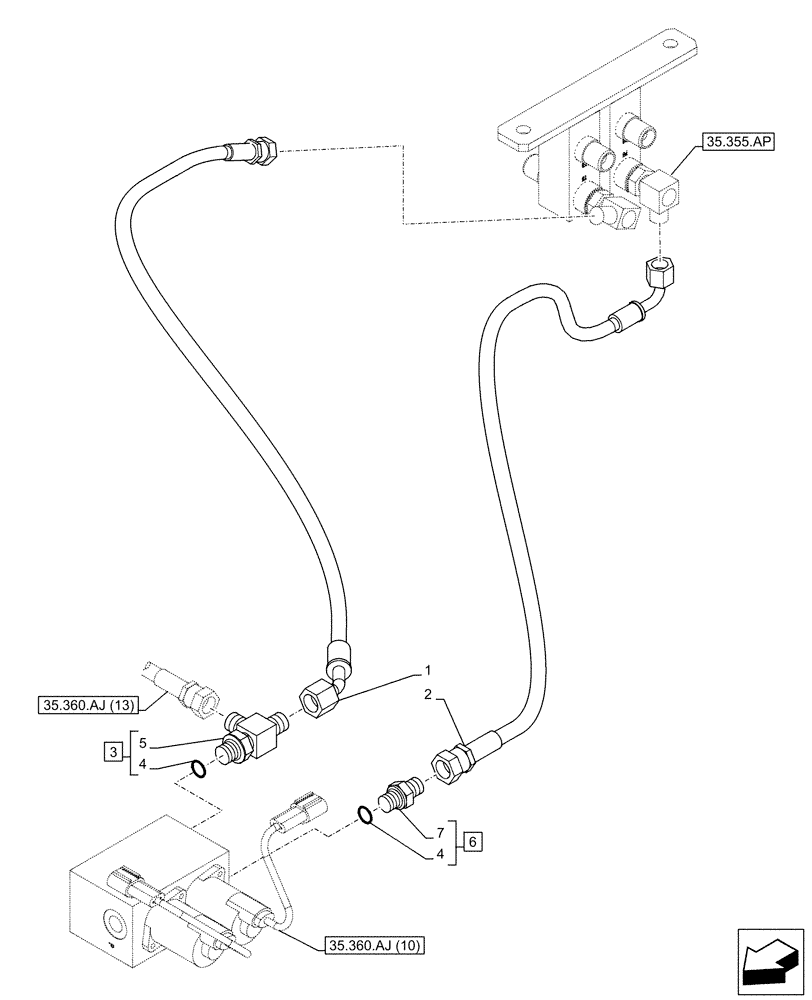 35.355.AP

35.360.AJ (13)

1

2

3

5

4

7

4

6

35.360.AJ (10)