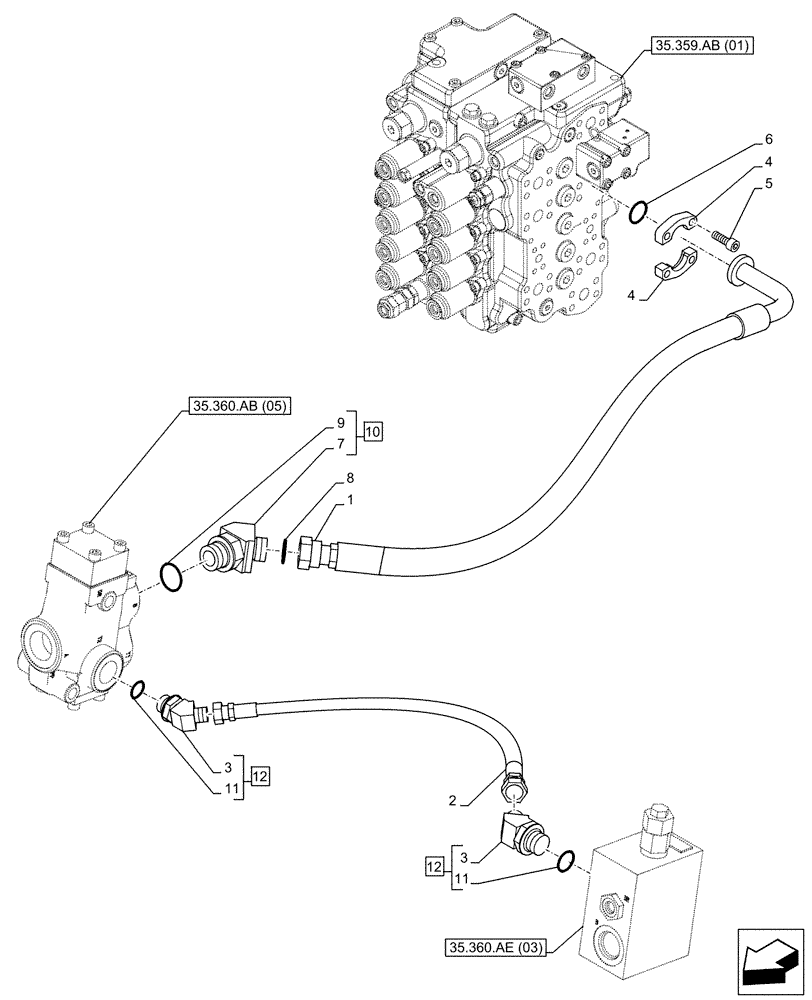 35.359.AB (01)

6

4

5

4

35.360.AB (05)

9

7

10

8

1

3

11

12

2

12

3

11

35.360.AE (03)