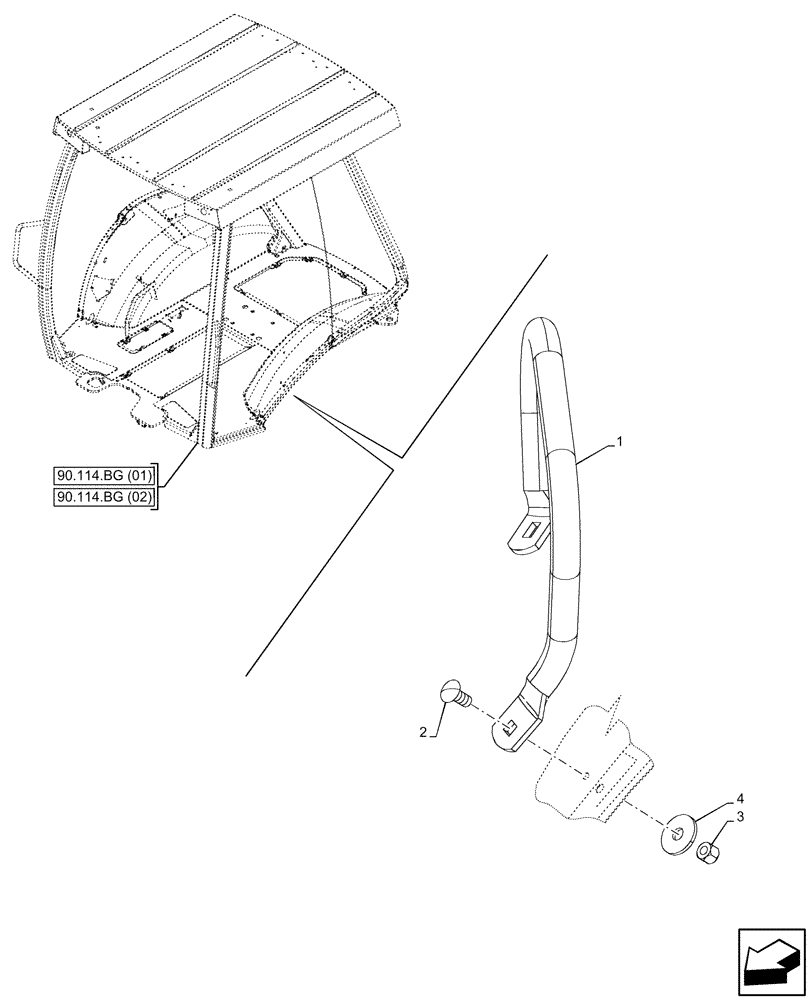 90.114.BG (01)
90.114.BG (02)
1
2
4
3