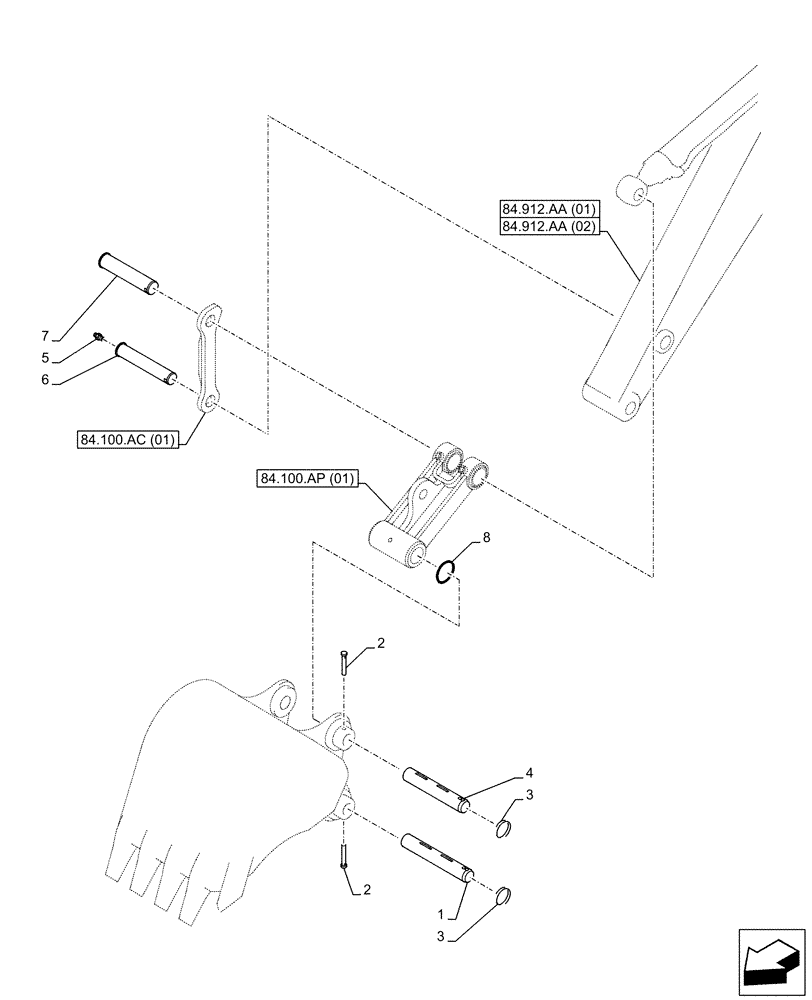 84.912.AA (01)
84.912.AA (02)

7
5
6

84.100.AC (01)

84.100.AP (01)

8

2

4
3

2

1
3