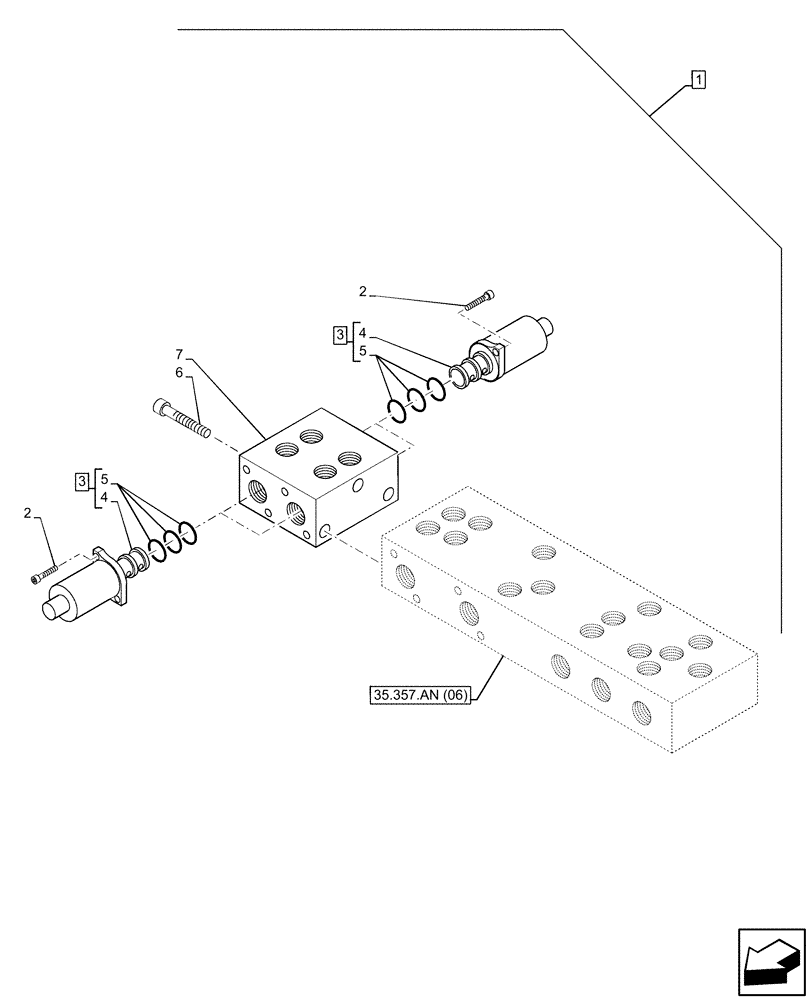 1

2

3 4
5

7
6

3 5
4

2

35.357.AN (06)