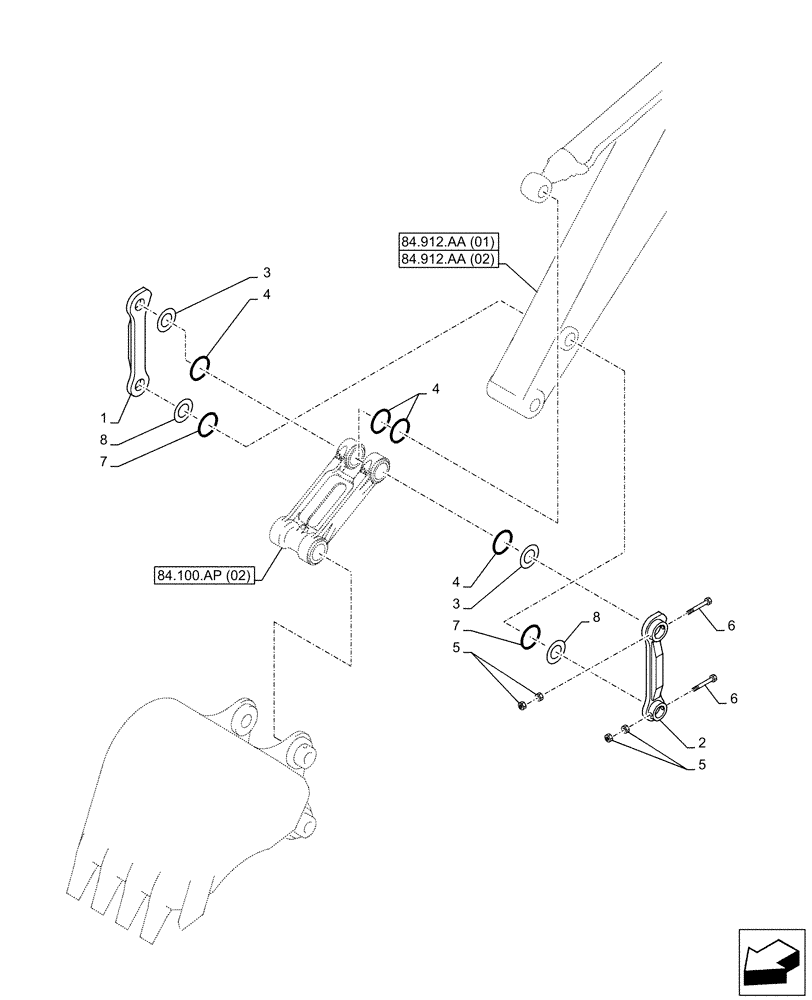 84.912.AA (01)
84.912.AA (02)
3
4
1
8
7
4
84.100.AP (02)
4
3
7
8
5
6
6
2
5