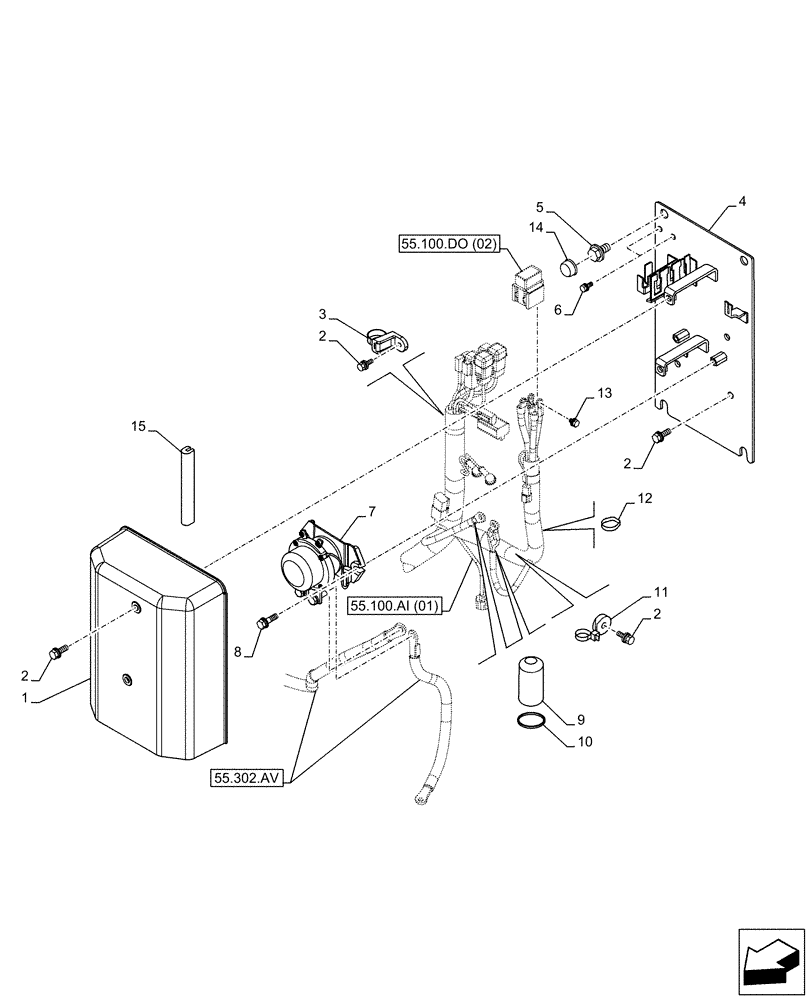 4
5
14
55.100.DO (02)
6
3
2
13
15
2
12
7
55.100.AI (01)
11
2
8
2
1
9
10
55.302.AV