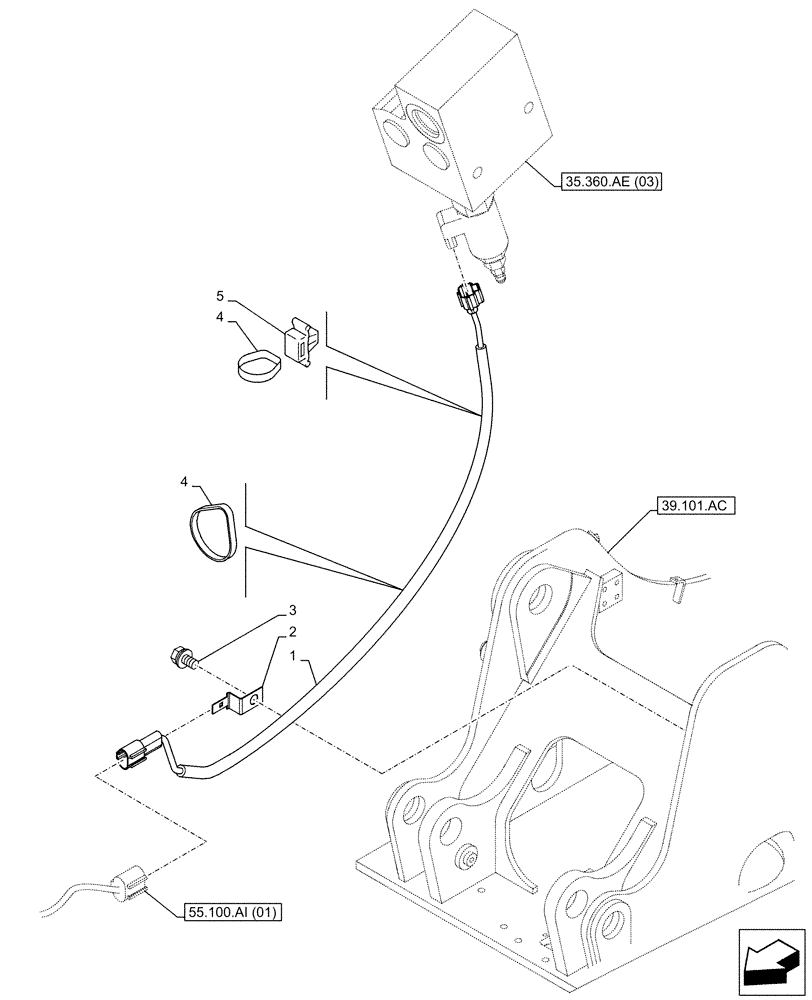 35.360.AE (03)

5
4

4

39.101.AC

3
2
1

55.100.AI (01)