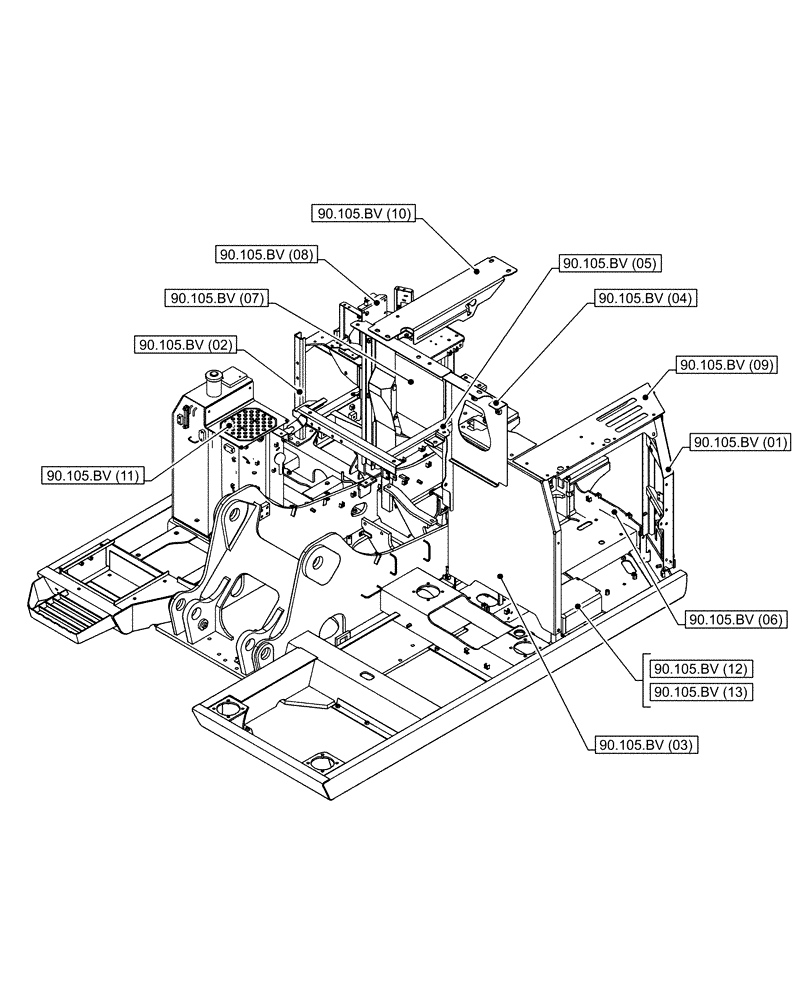 90.105.BV (10)
90.105.BV (08)
90.105.BV (05)
90.105.BV (07)
90.105.BV (04)
90.105.BV (02)
90.105.BV (09)
90.105.BV (01)
90.105.BV (11)
90.105.BV (06)
90.105.BV (12)
90.105.BV (13)
90.105.BV (03)