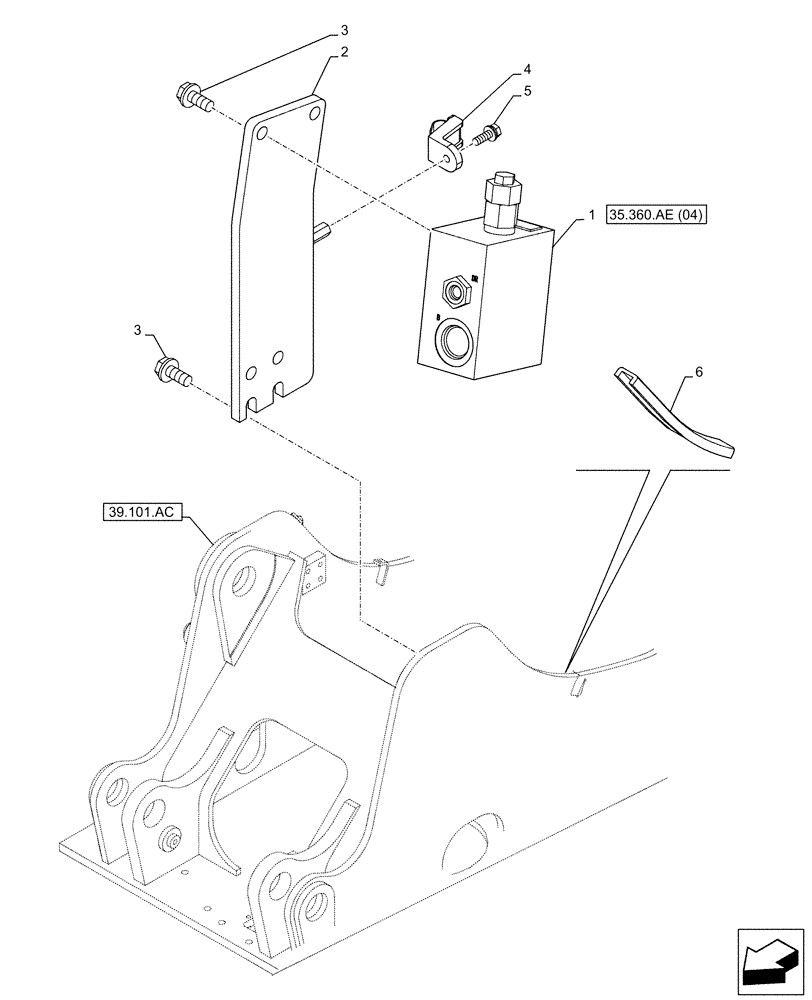 3
2
4
5
1
35.360.AE (04)
3
6
39.101.AC