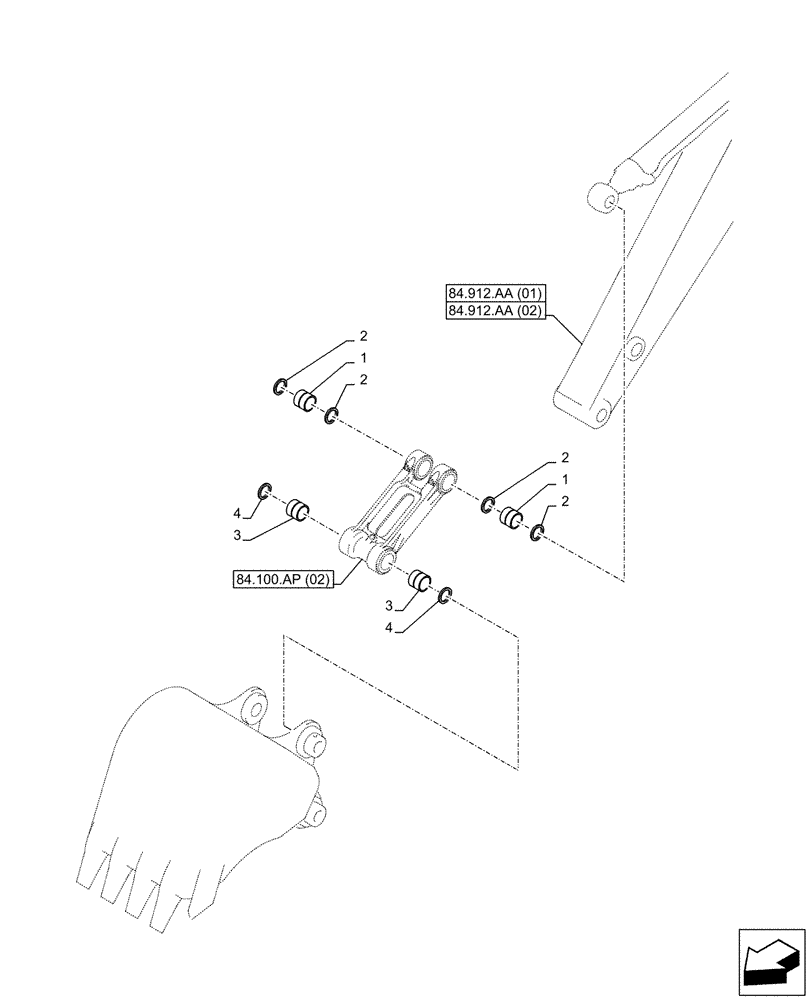 84.912.AA (01)
84.912.AA (02)
2
1
2
2
1
2
4
3
84.100.AP (02)
3
4