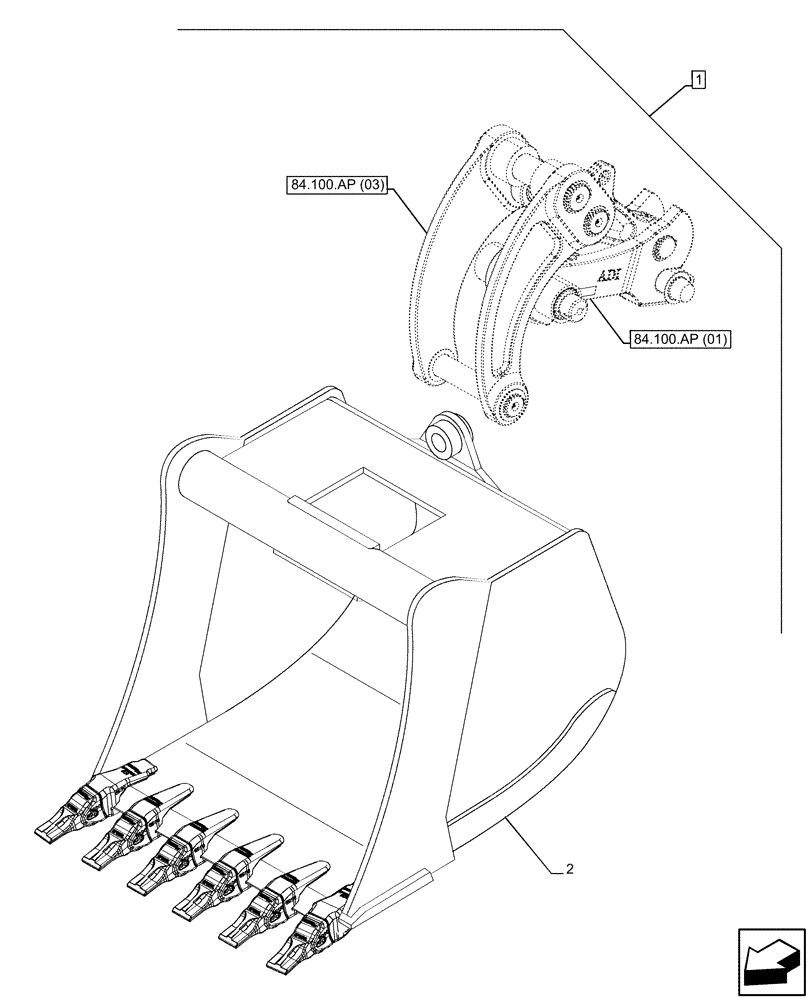 1

84.100.AP (03)

84.100.AP (01)

2