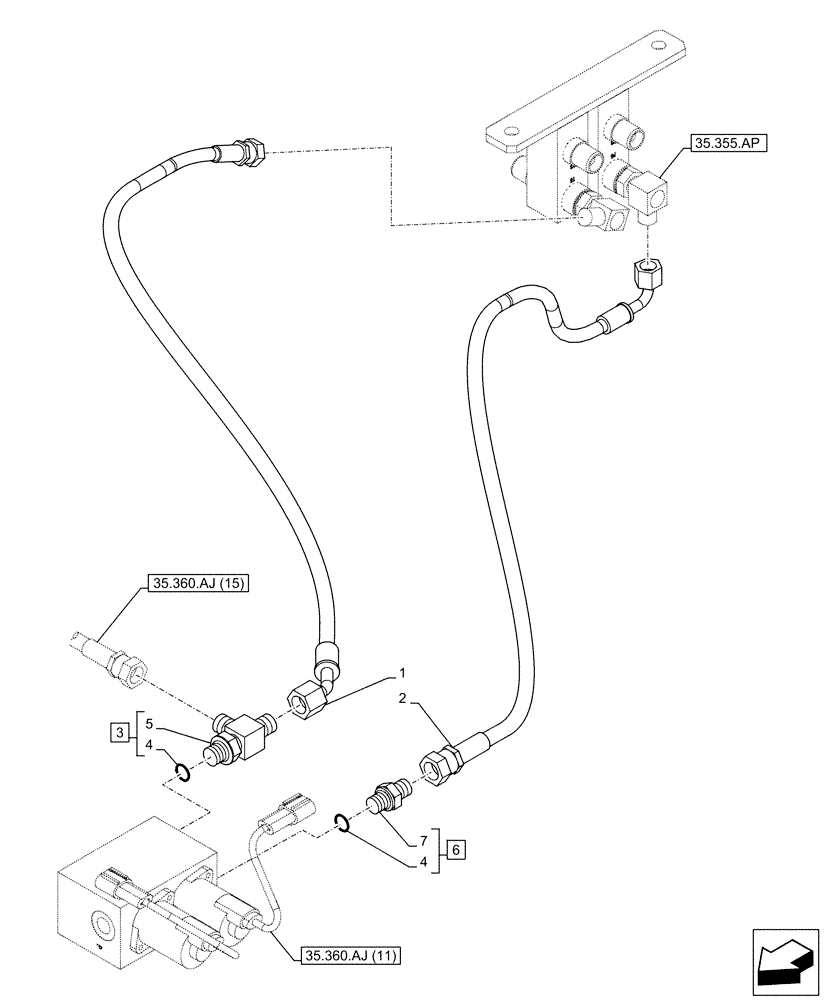 35.355.AP

35.360.AJ (15)

1

2

3

5

4

7

4

6

35.360.AJ (11)