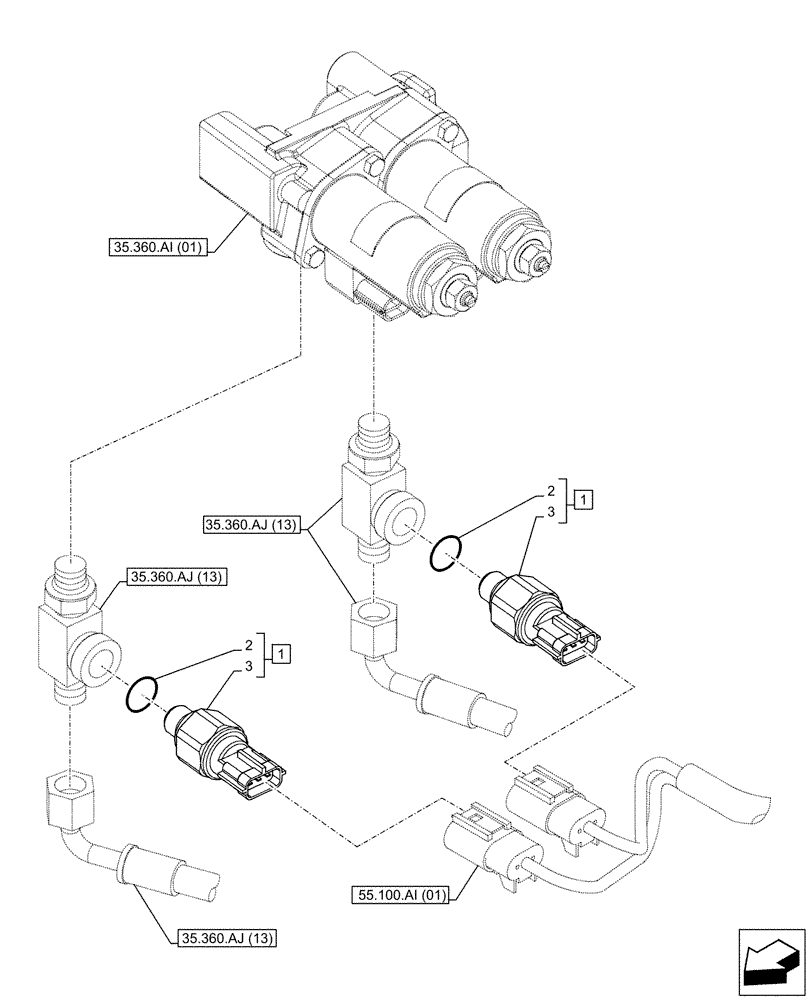 35.360.AI (01)

35.360.AJ (13)

2
3
1

35.360.AJ (13)

2
3
1

55.100.AI (01)

35.360.AJ (13)